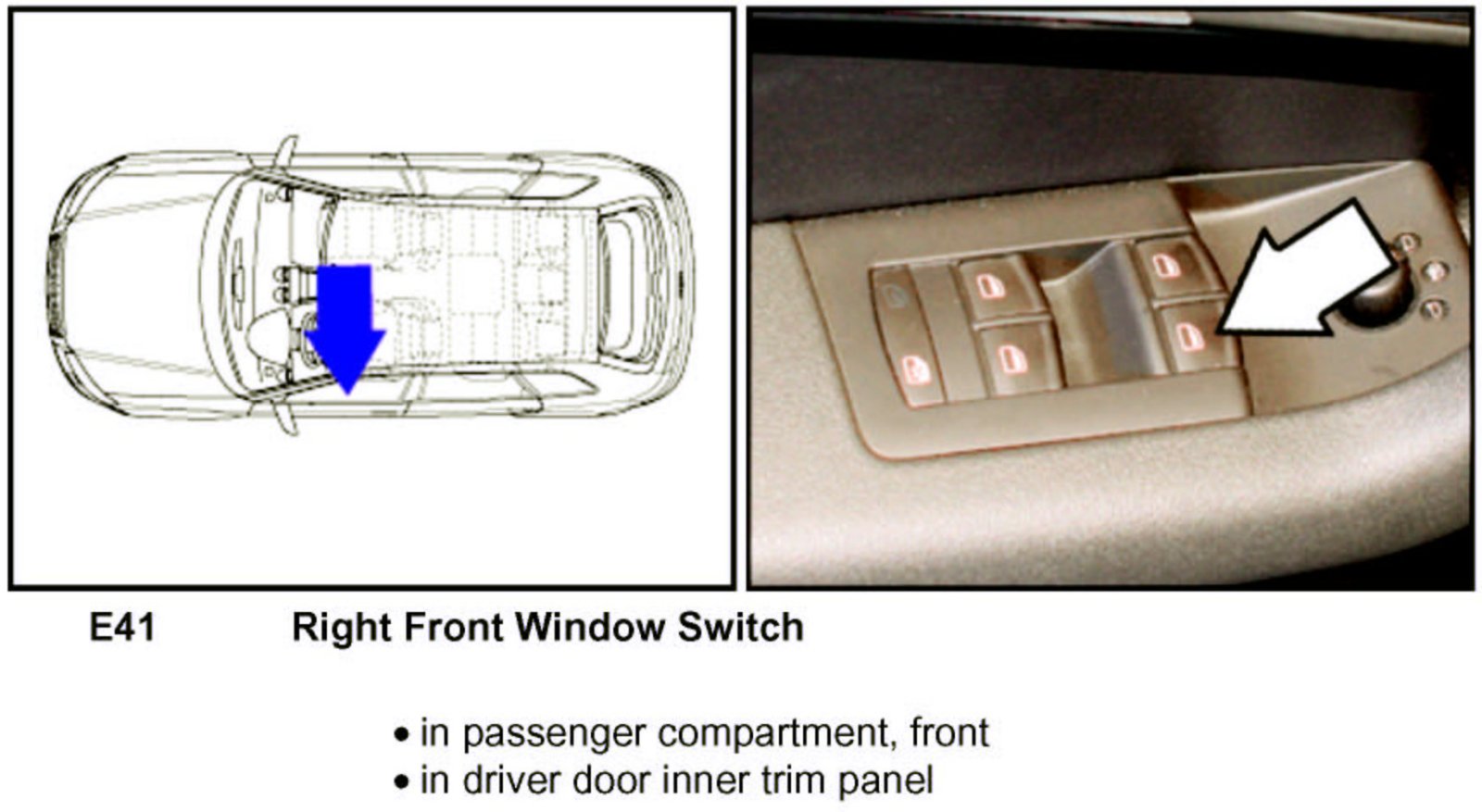 E41 Right Front Window Switch

• in passenger compartment, front
• in driver door inner trim panel