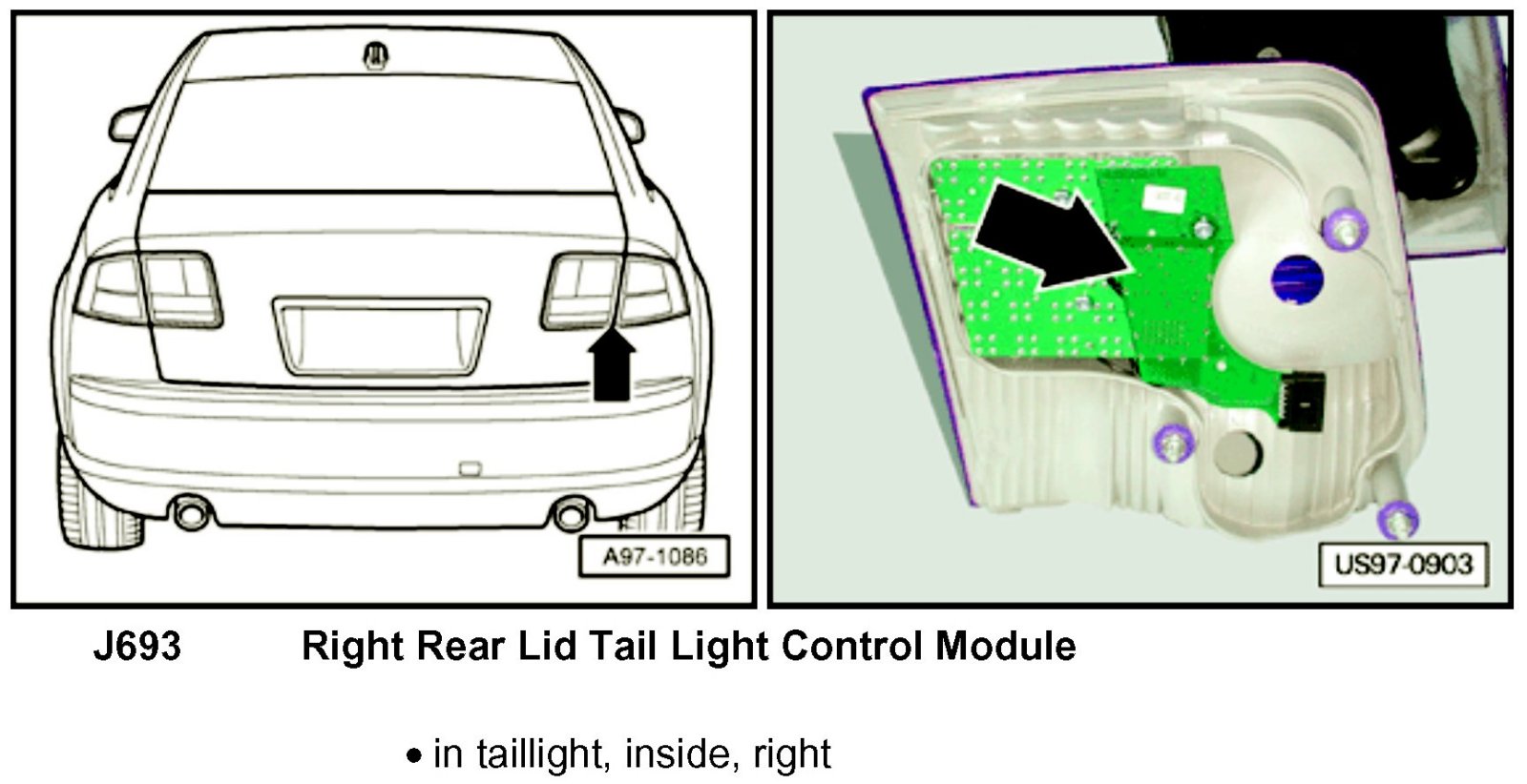 A97-1086

US97-0903

J693 Right Rear Lid Tail Light Control Module

• in taillight, inside, right