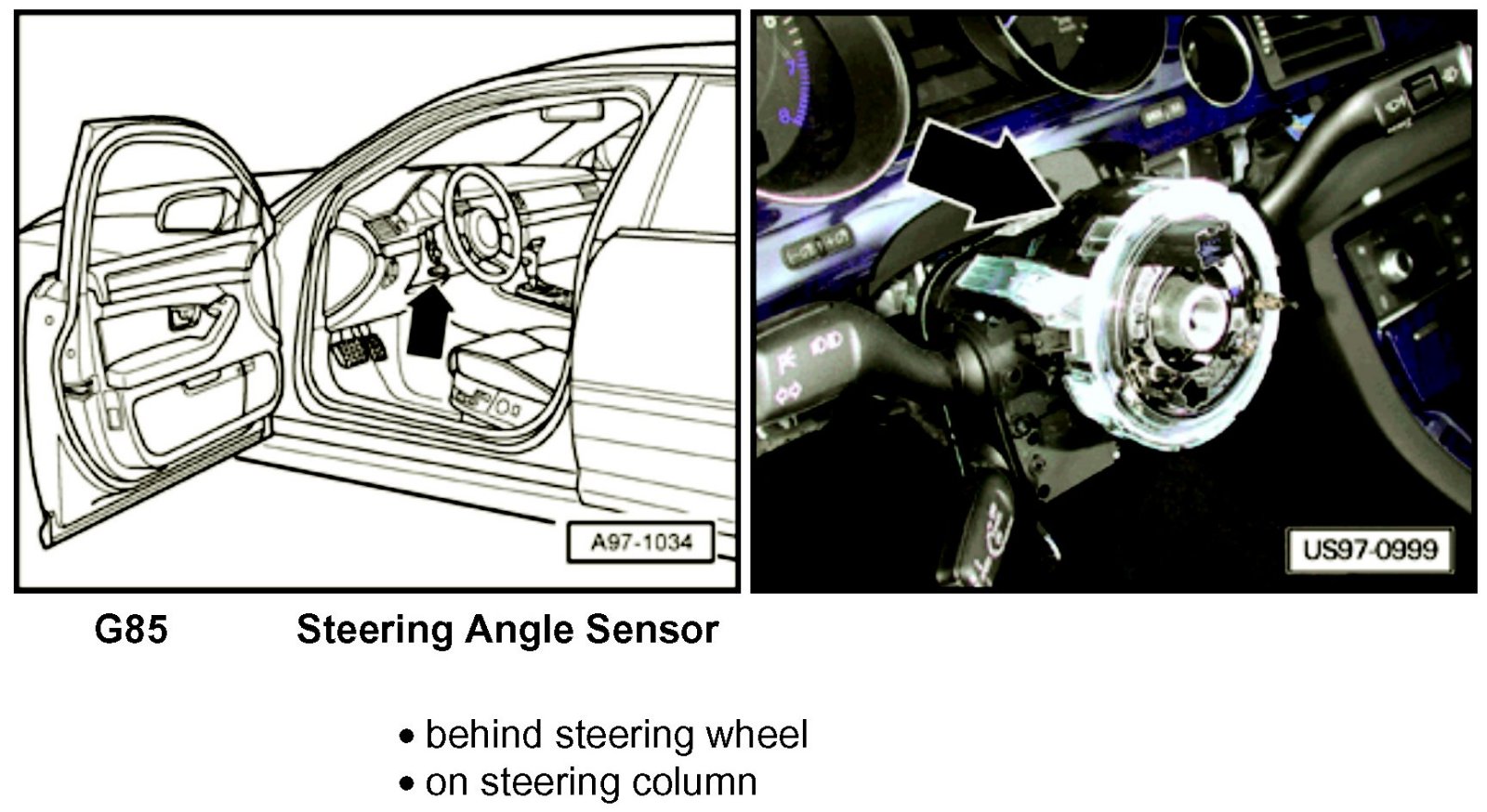 A97-1034

US97-0999

G85 Steering Angle Sensor

• behind steering wheel
• on steering column