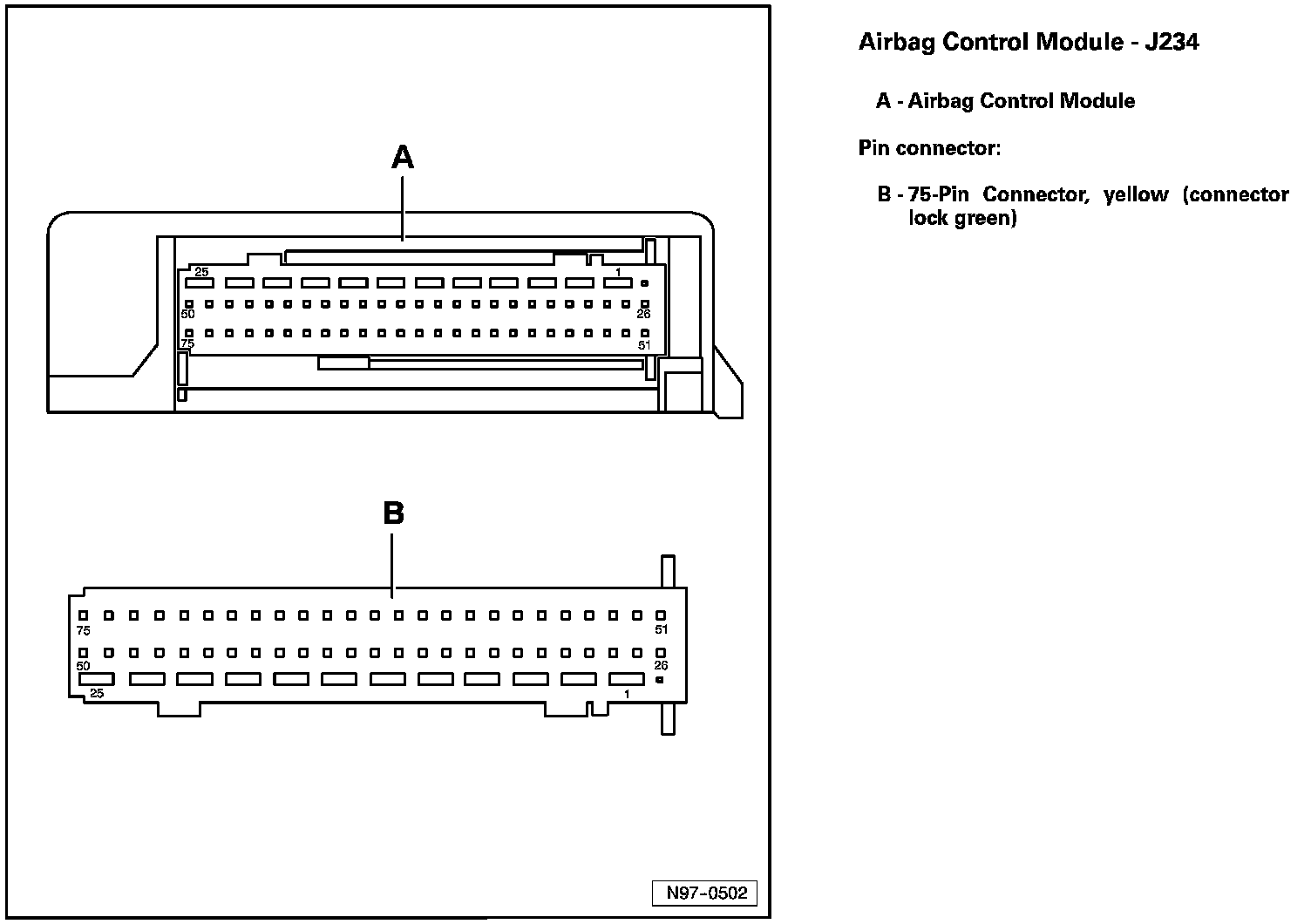 A

25
1
50
26
75
51

B

75
51
50
26
25
1

N97-0502

Airbag Control Module - J234

A - Airbag Control Module

Pin connector:

B - 75-Pin Connector, yellow (connector lock green)