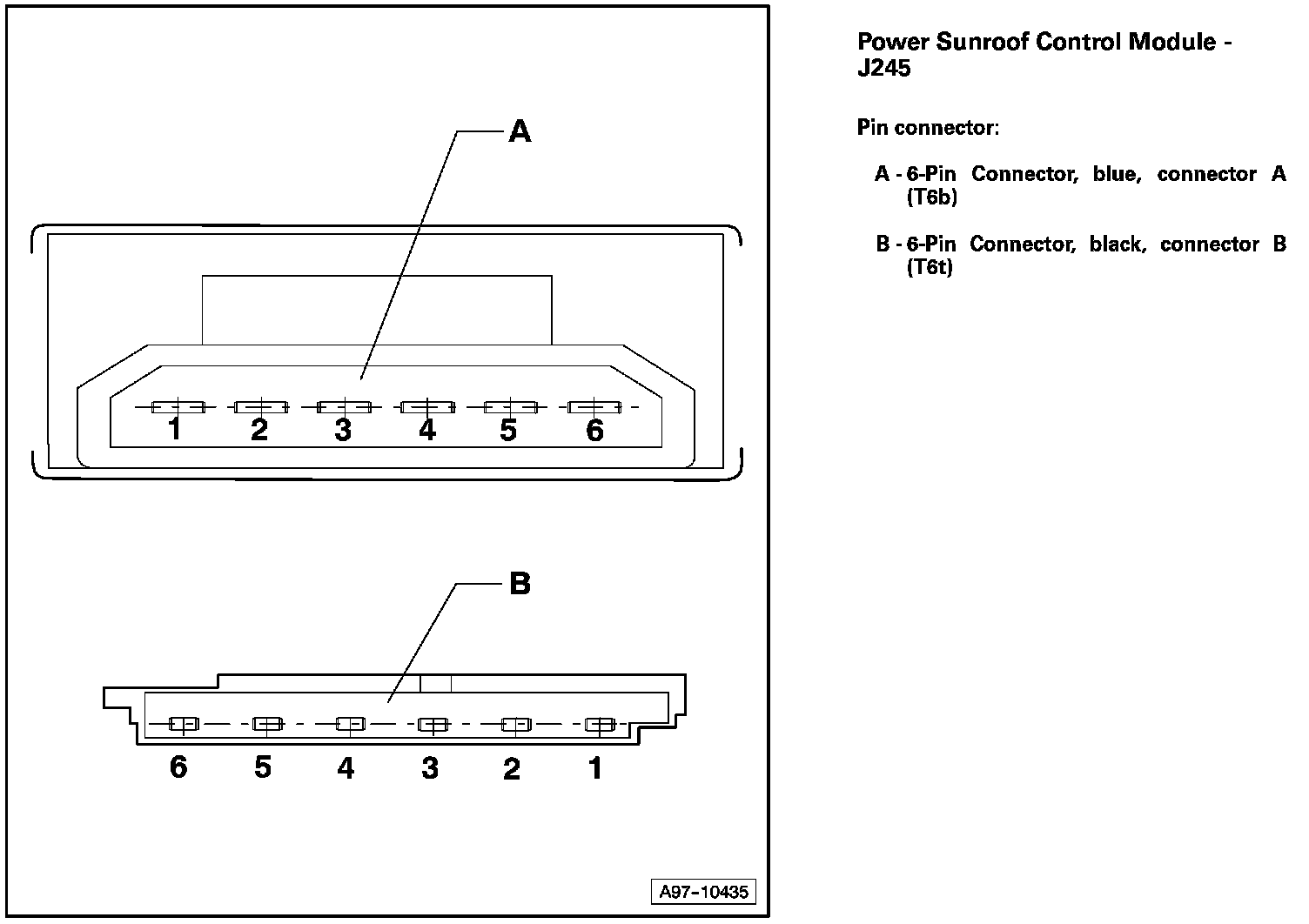 A

1 2 3 4 5 6

B

6 5 4 3 2 1

A97-10435

Power Sunroof Control Module - J245

Pin connector:

A - 6-Pin Connector, blue, connector A (T6b)

B - 6-Pin Connector, black, connector B (T6t)