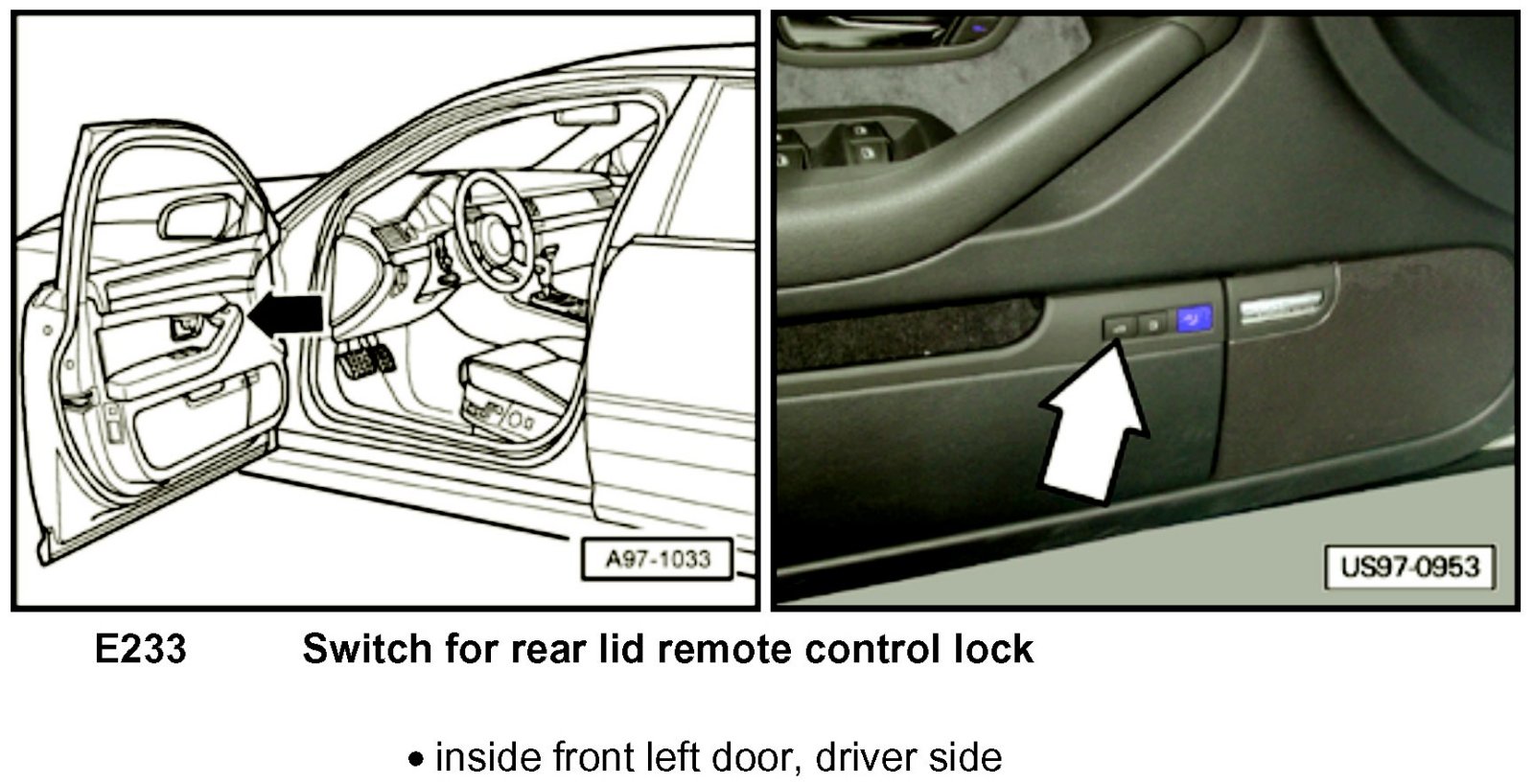 A97-1033

US97-0953

E233 Switch for rear lid remote control lock

• inside front left door, driver side