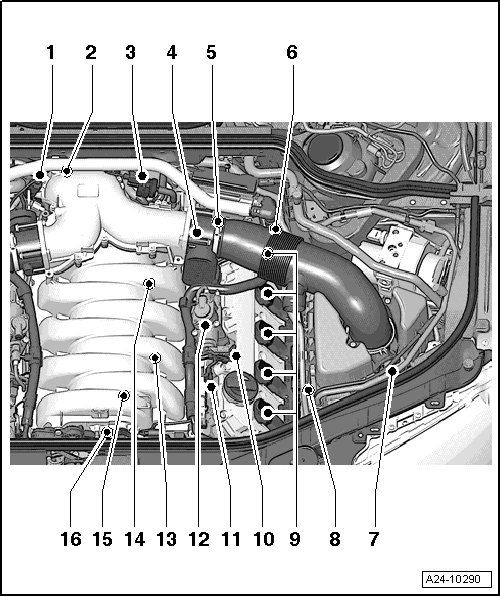 1 2 3 4 5 6

16 15 14 13 12 11 10 9 8 7

A24-10290