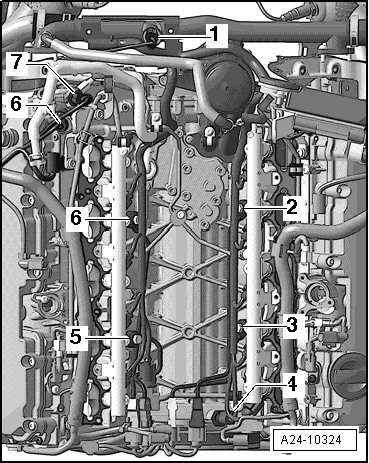 1
7
6
2
6
3
5
4
A24-10324