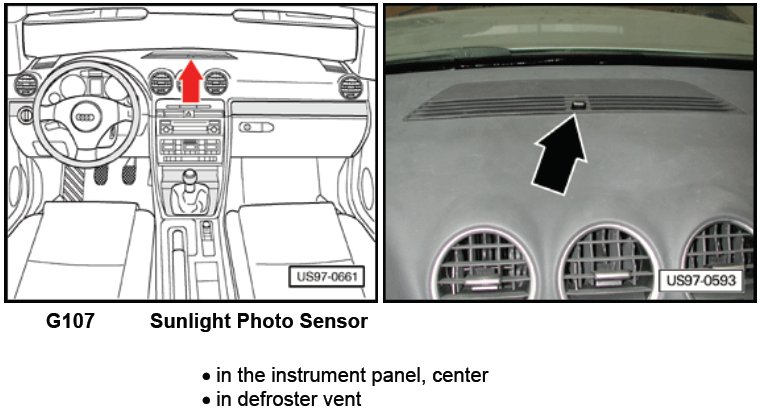 US97-0661

US97-0593

G107 Sunlight Photo Sensor

• in the instrument panel, center
• in defroster vent