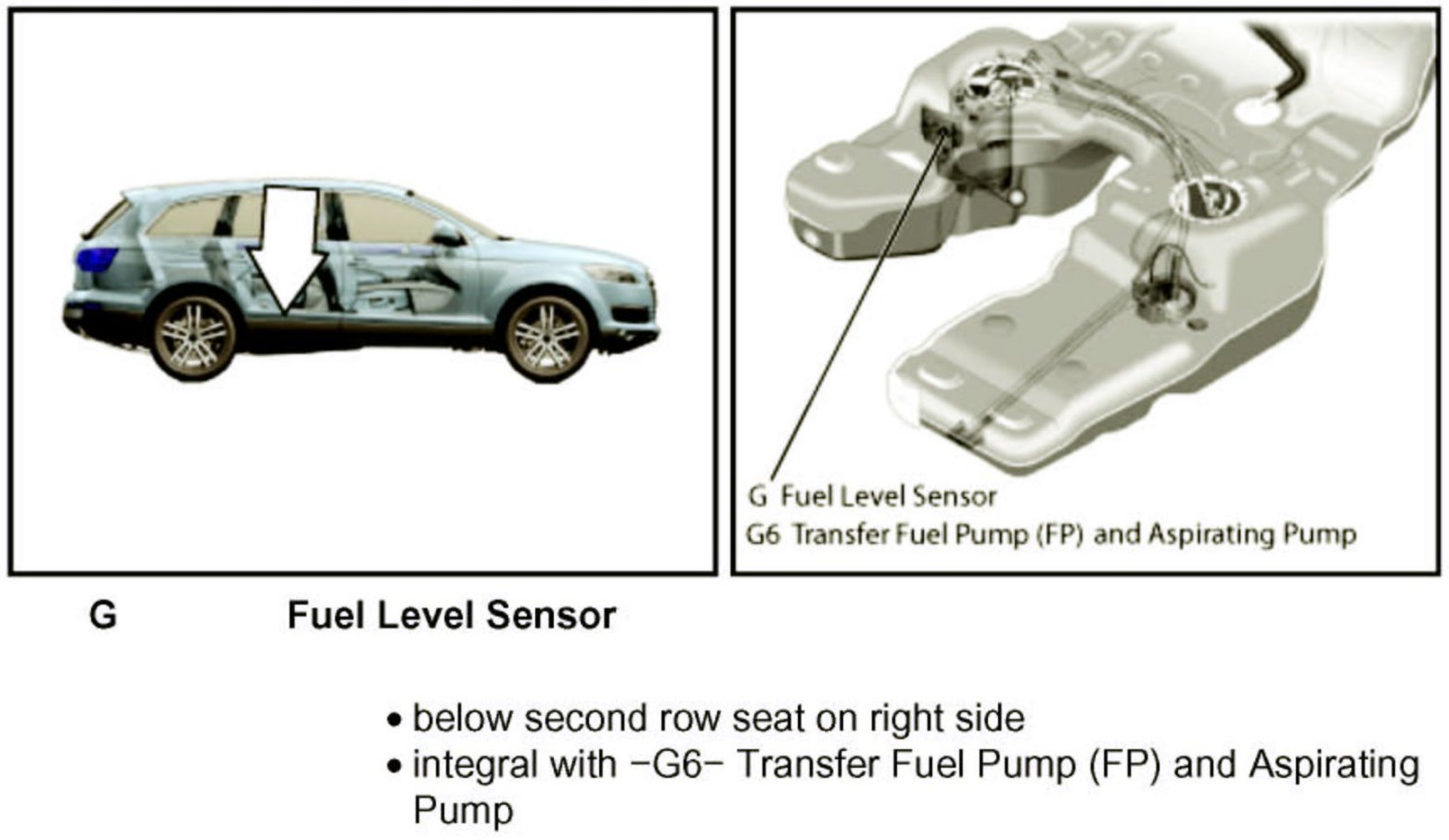 G Fuel Level Sensor
G6 Transfer Fuel Pump (FP) and Aspirating Pump

G Fuel Level Sensor

• below second row seat on right side
• integral with −G6− Transfer Fuel Pump (FP) and Aspirating Pump