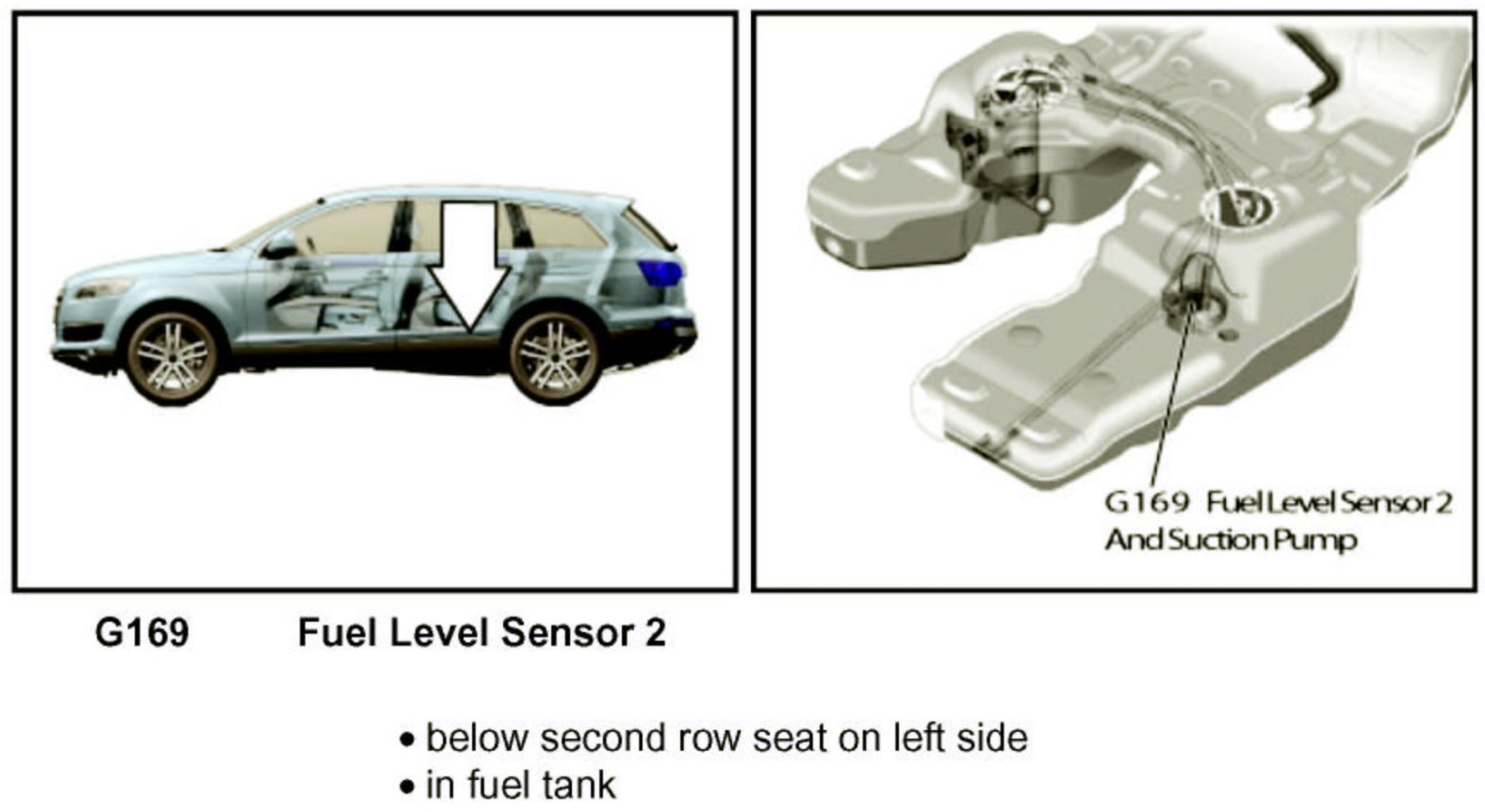 G169 Fuel Level Sensor 2
And Suction Pump

G169 Fuel Level Sensor 2

• below second row seat on left side
• in fuel tank