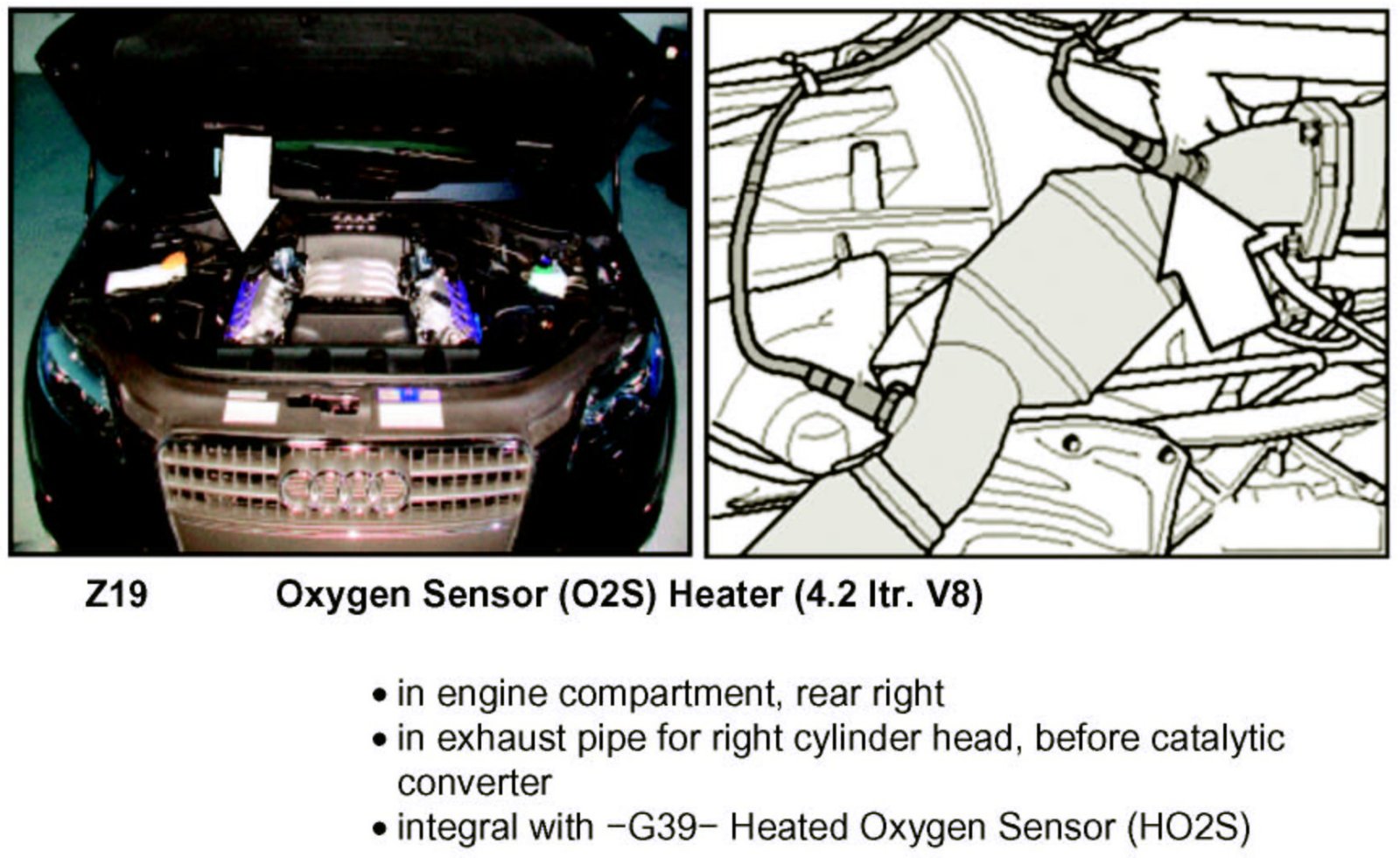 Z19 Oxygen Sensor (O2S) Heater (4.2 ltr. V8)

• in engine compartment, rear right
• in exhaust pipe for right cylinder head, before catalytic converter
• integral with –G39– Heated Oxygen Sensor (HO2S)