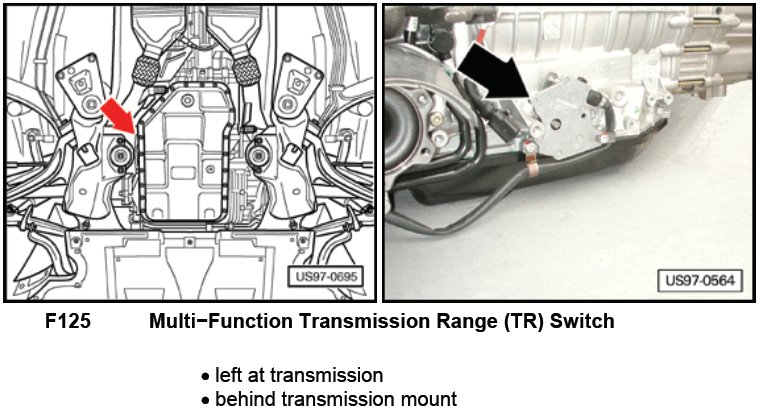 US97-0695

US97-0564

F125 Multi−Function Transmission Range (TR) Switch

• left at transmission
• behind transmission mount