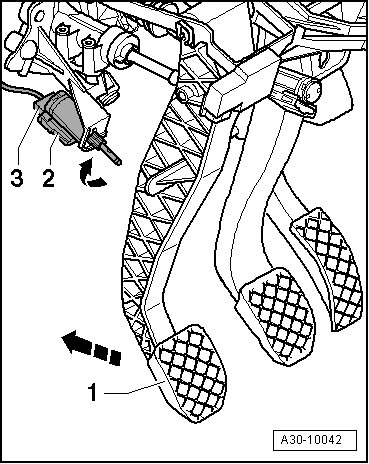 3
2
1
A30-10042