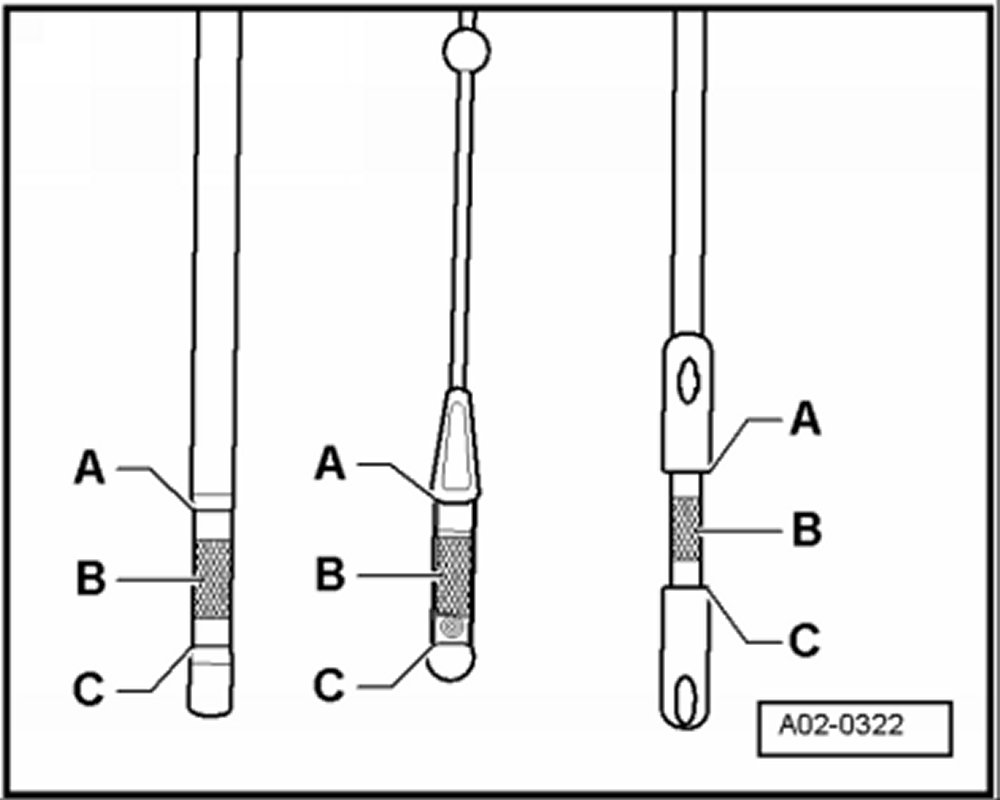 A
B
C
A
B
C
A
B
C
A02-0322