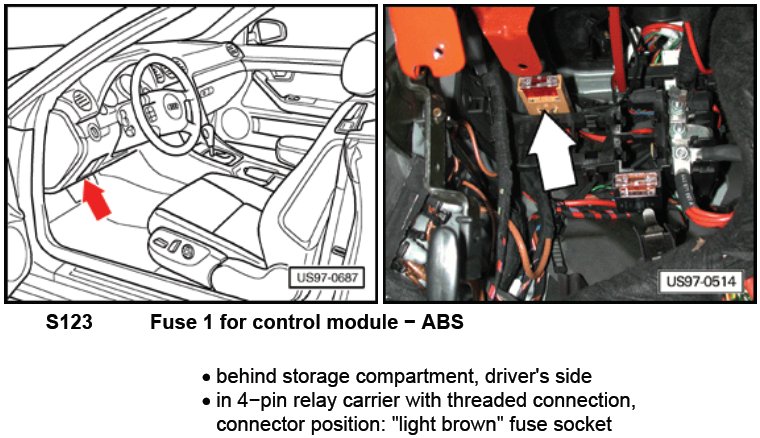 US97-0687

US97-0514

S123 Fuse 1 for control module − ABS

• behind storage compartment, driver's side
• in 4−pin relay carrier with threaded connection, connector position: "light brown" fuse socket