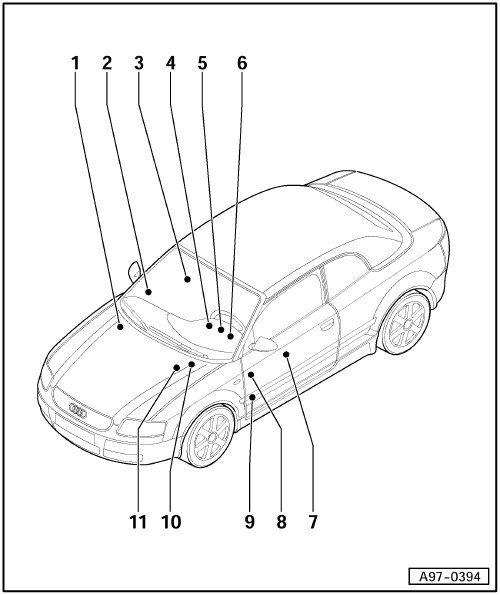 1
2
3
4
5
6
11
10
9
8
7
A97-0394