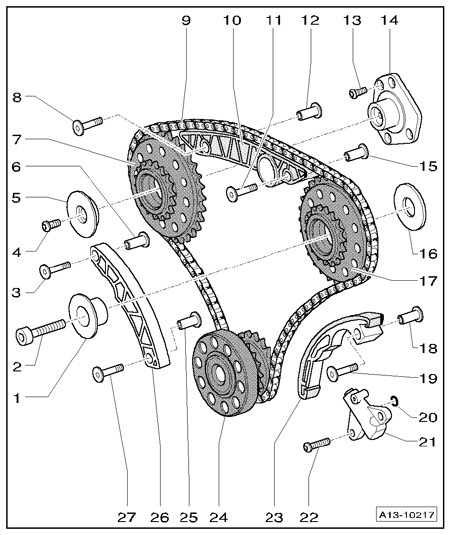 9
10
11
12
13
14
8
7
6
5
4
3
2
1
15
16
17
18
19
20
21
27
26
25
24
23
22
A13-10217