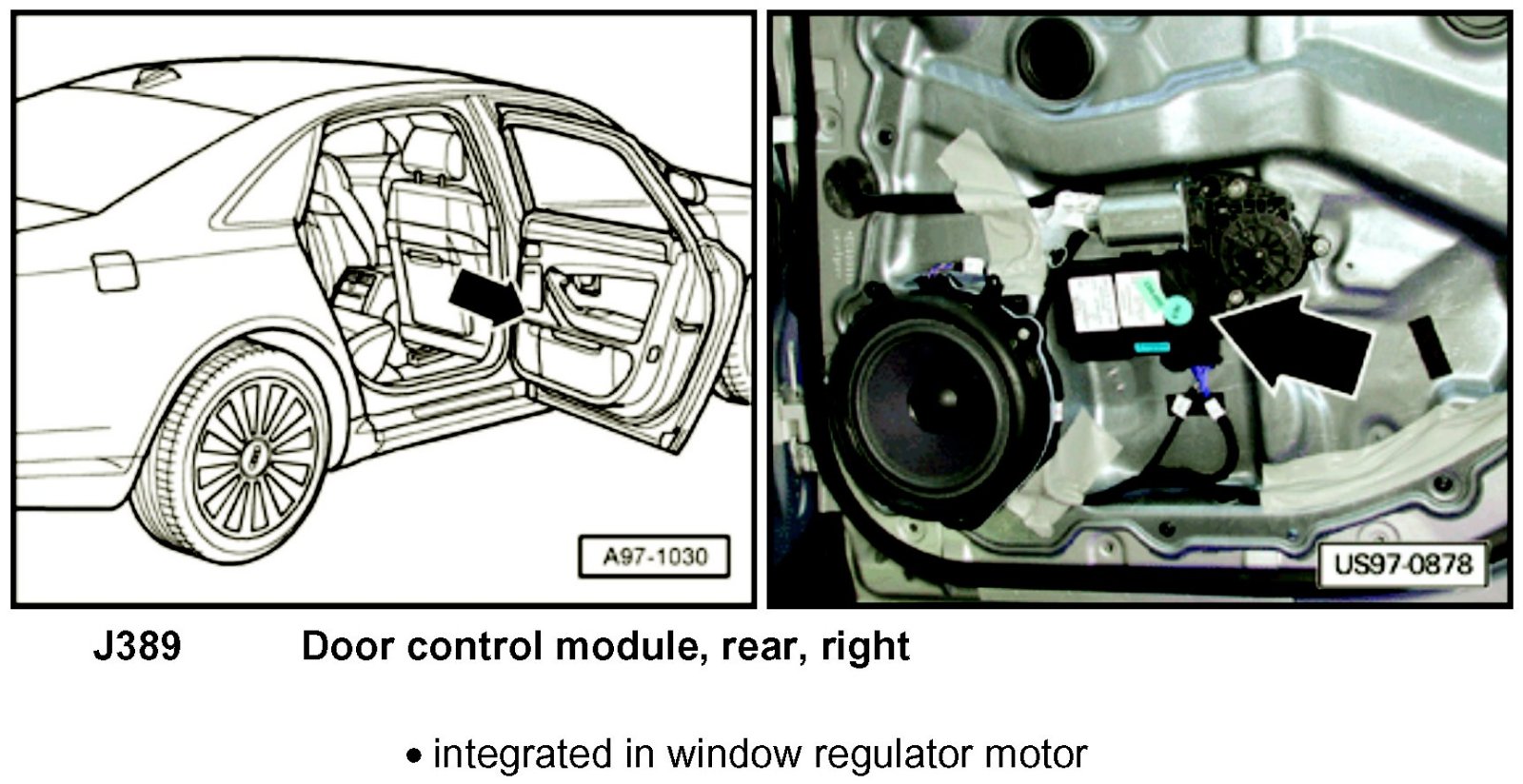 A97-1030

US97-0878

J389 Door control module, rear, right

• integrated in window regulator motor