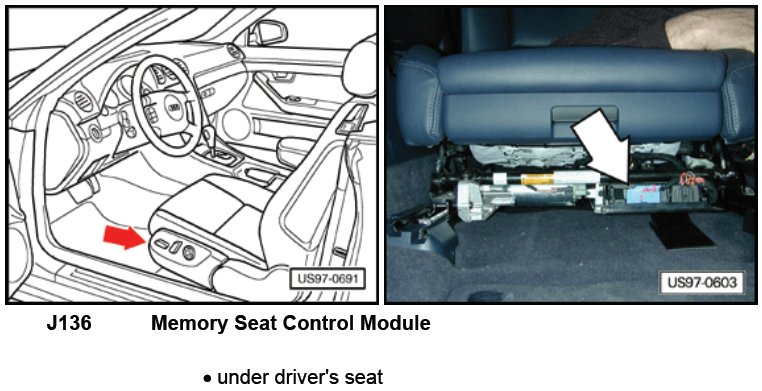 US97-0691

US97-0603

J136 Memory Seat Control Module

• under driver's seat