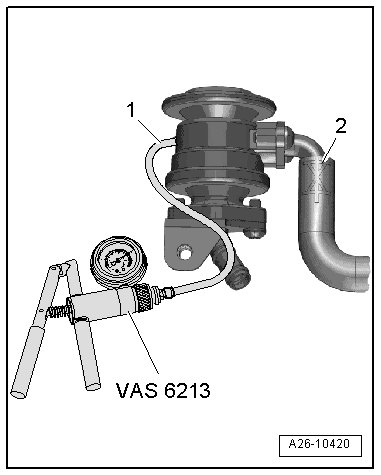 1

2

VAS 6213

A26-10420