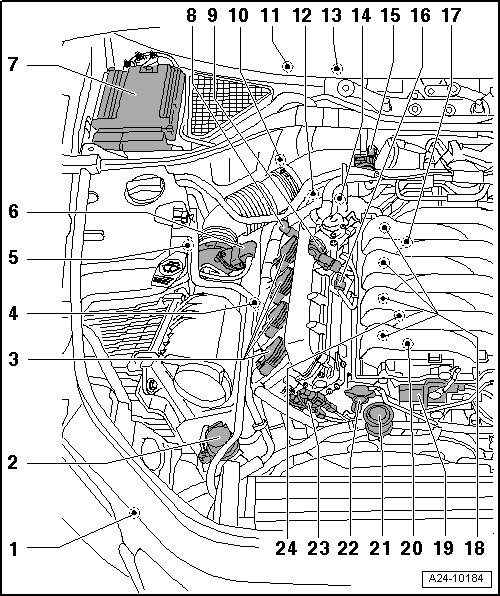 8 9 10 11 12 13 14 15 16 17

7

6

5

4

3

2

1

24 23 22 21 20 19 18

A24-10184