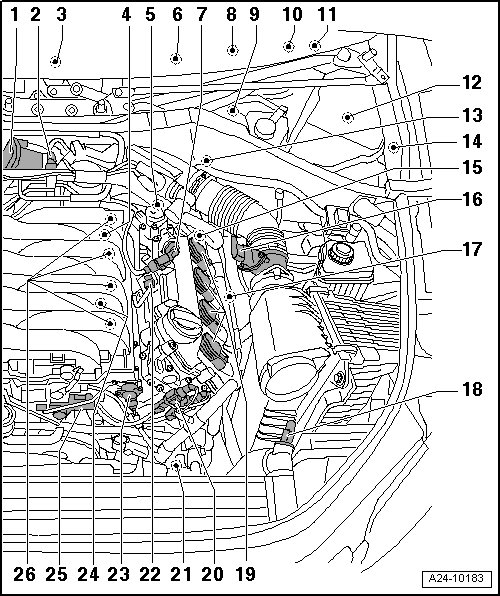 1 2 3 4 5 6 7 8 9 10 11

12

13

14

15

16

17

18

26 25 24 23 22 21 20 19

A24-10183