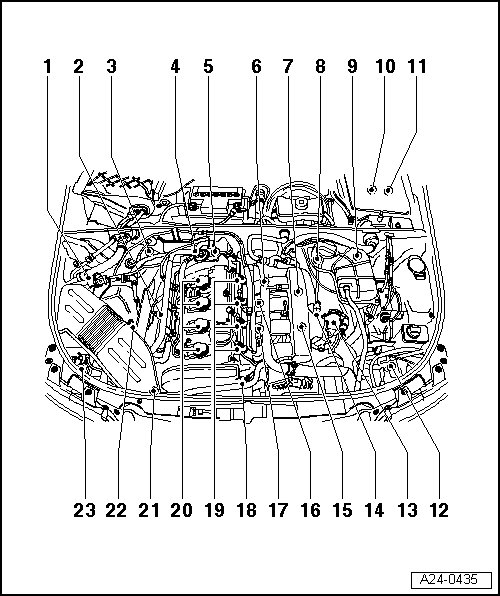 1 2 3 4 5 6 7 8 9 10 11

23 22 21 20 19 18 17 16 15 14 13 12

A24-0435