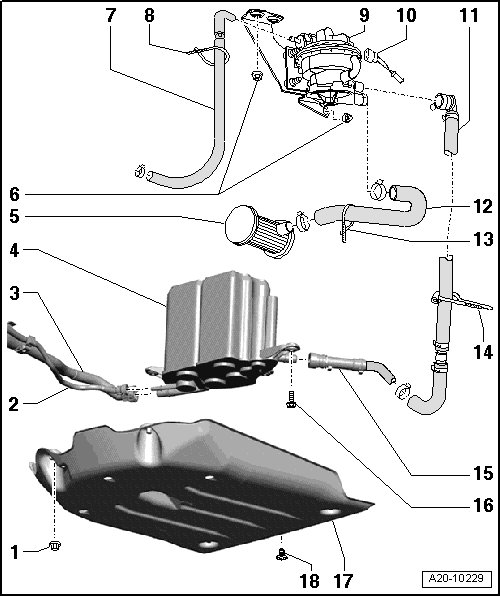 7
8
9
10
11
6
5
12
13
4
3
14
2
15
16
1
18
17
A20-10229