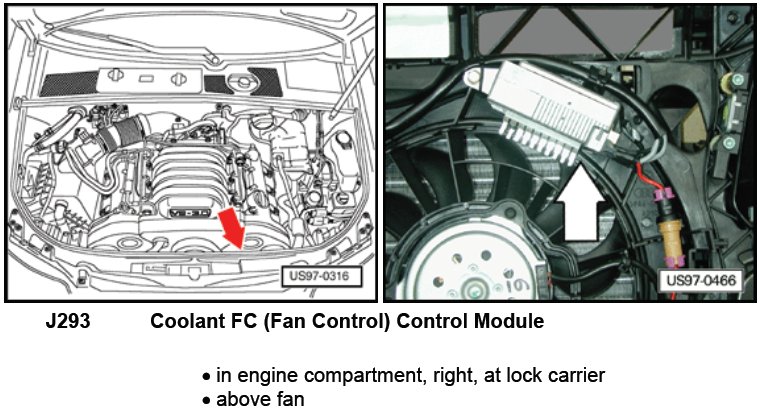 US97-0316

US97-0466

J293 Coolant FC (Fan Control) Control Module

• in engine compartment, right, at lock carrier
• above fan