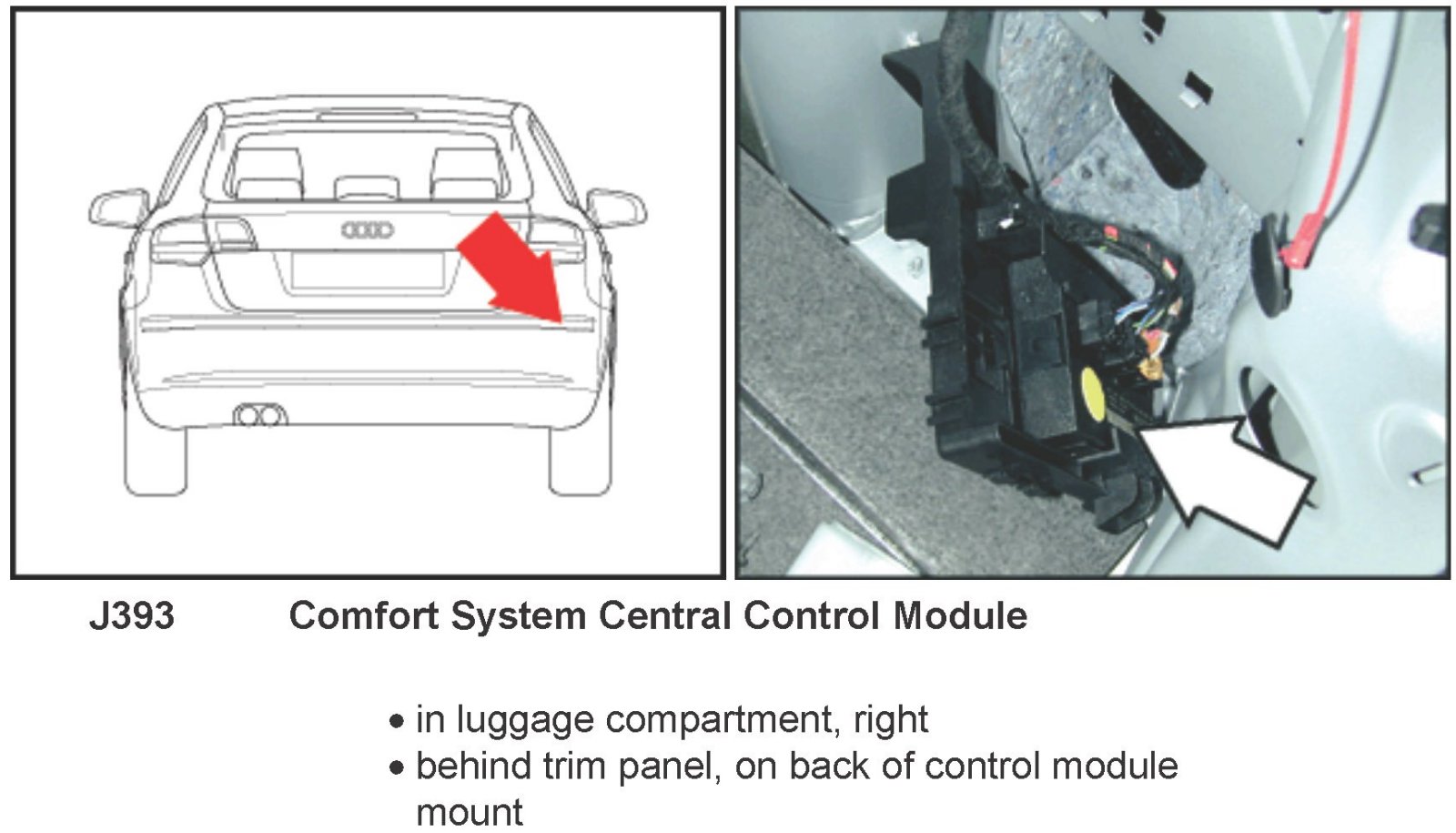 J393 Comfort System Central Control Module

• in luggage compartment, right
• behind trim panel, on back of control module mount