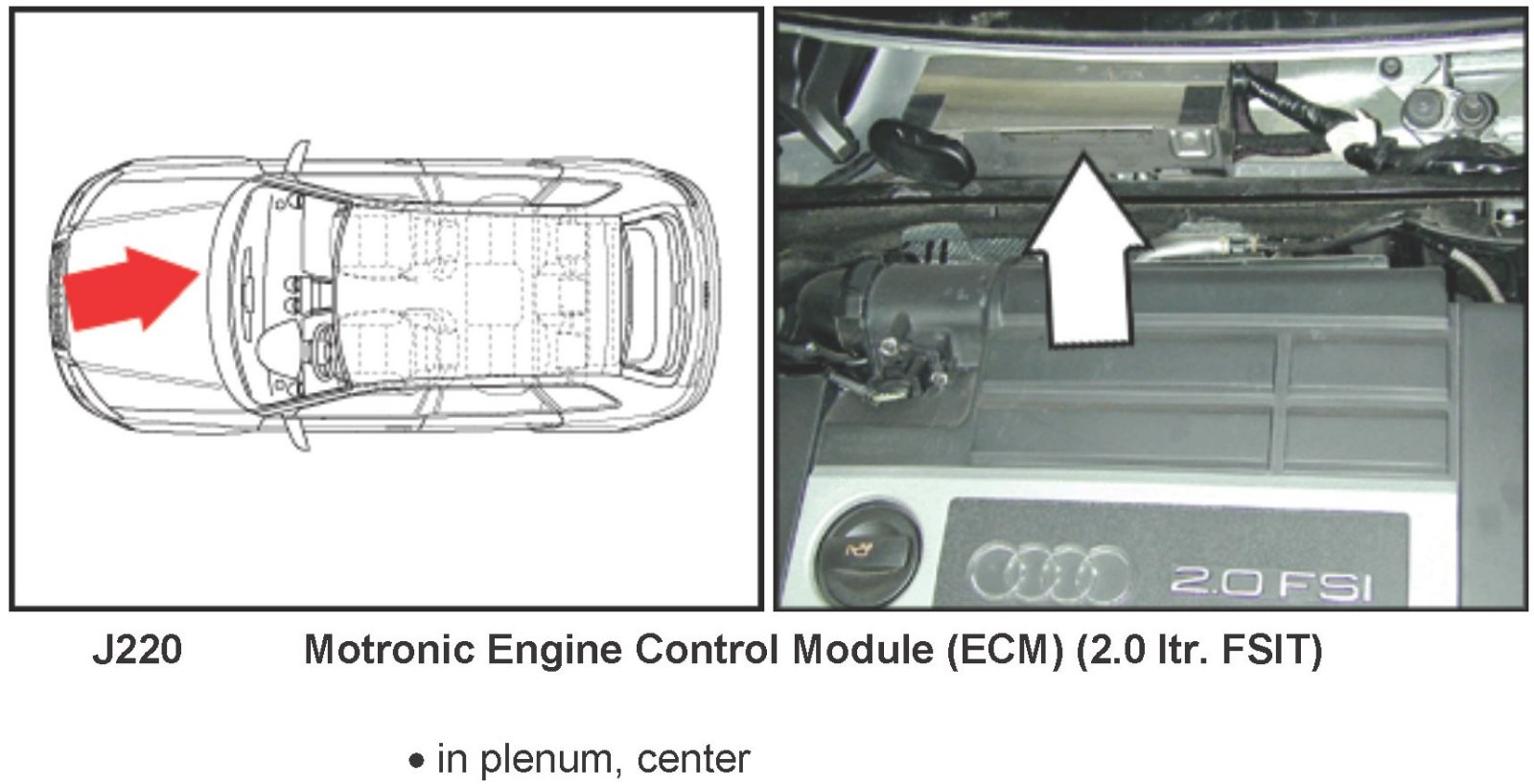 2.0 FSI

J220 Motronic Engine Control Module (ECM) (2.0 ltr. FSIT)

• in plenum, center