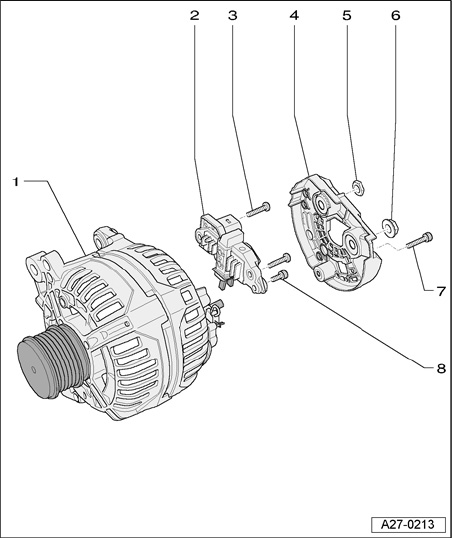 2
3
4
5
6
1
7
8
A27-0213