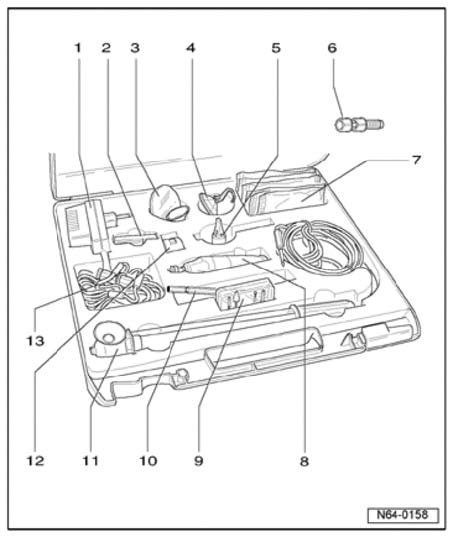 1 2 3 4 5 6

7

13

12 11 10 9 8

N64-0158