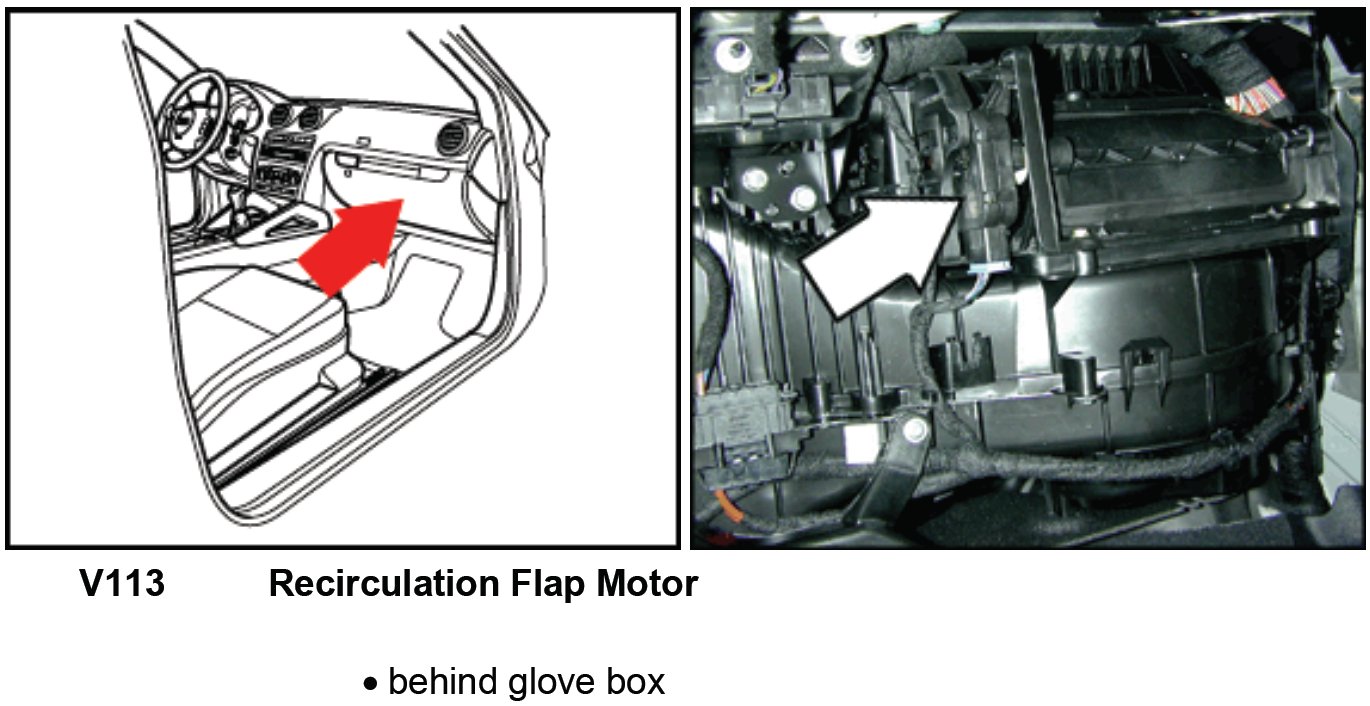 V113 Recirculation Flap Motor

• behind glove box