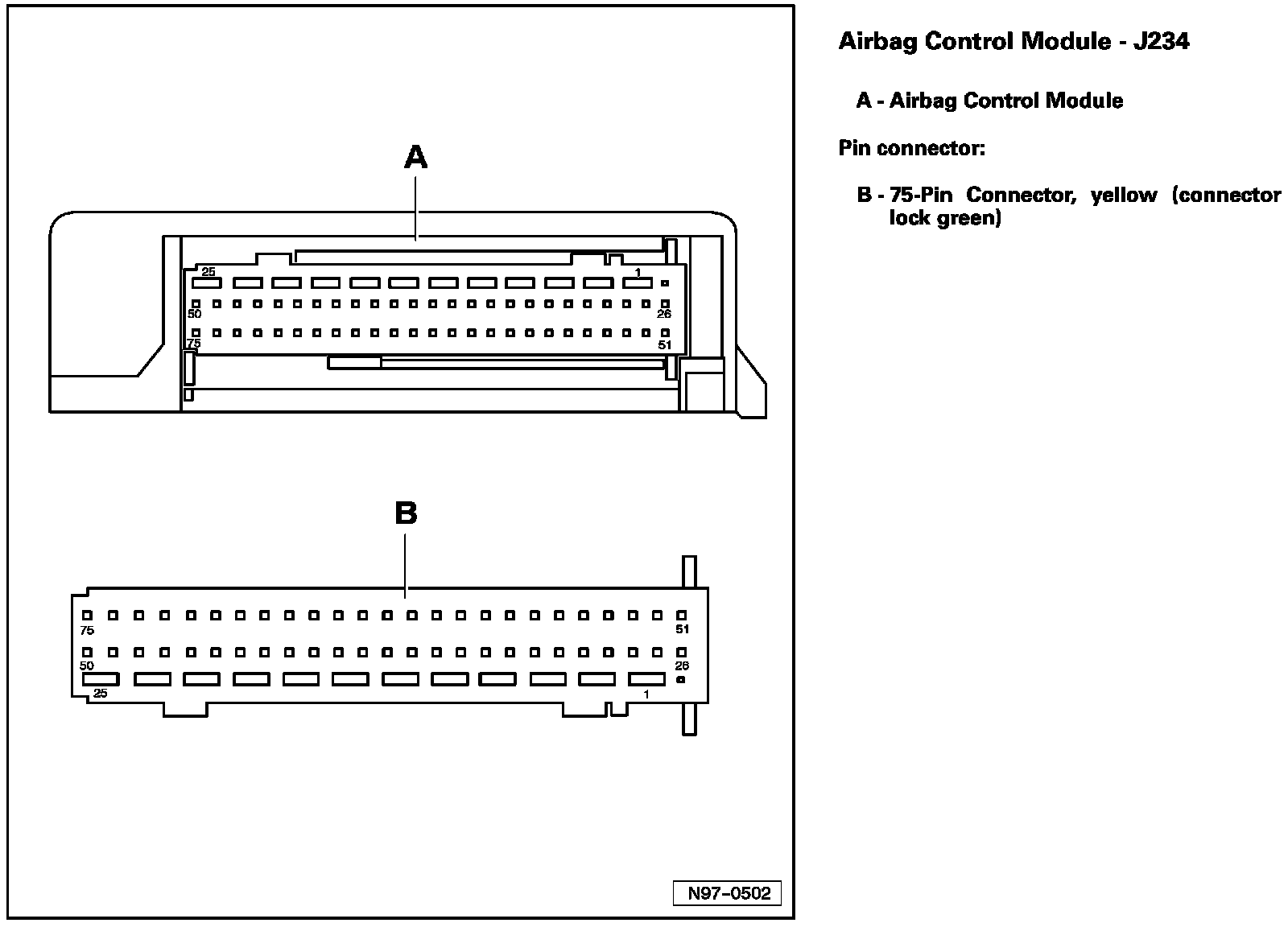 A

25
1
50
26
75
51

B

75
51
50
26
25
1

N97-0502

Airbag Control Module - J234

A - Airbag Control Module

Pin connector:

B - 75-Pin Connector, yellow (connector lock green)