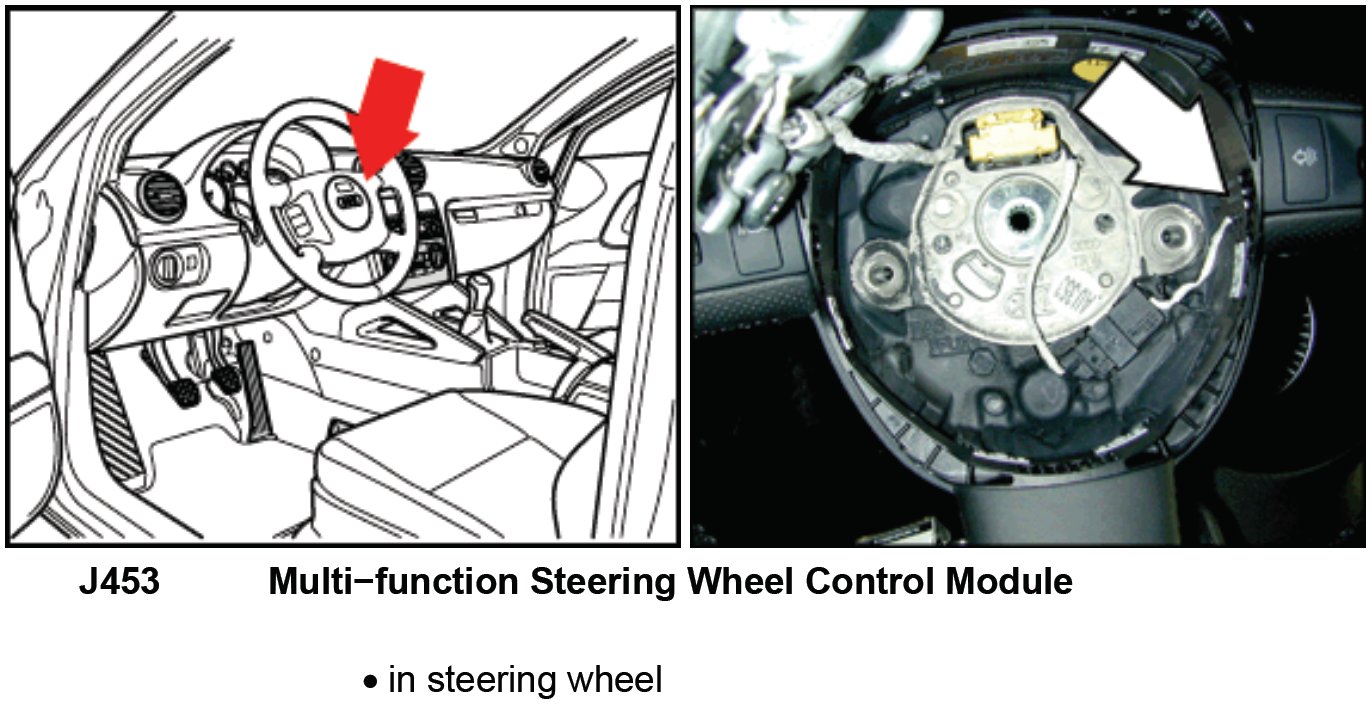 J453 Multi−function Steering Wheel Control Module

• in steering wheel