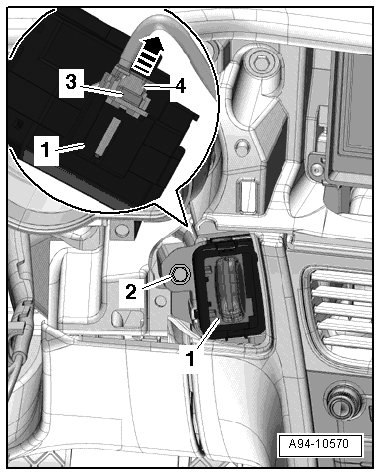 3
4
1
2
1
A94-10570