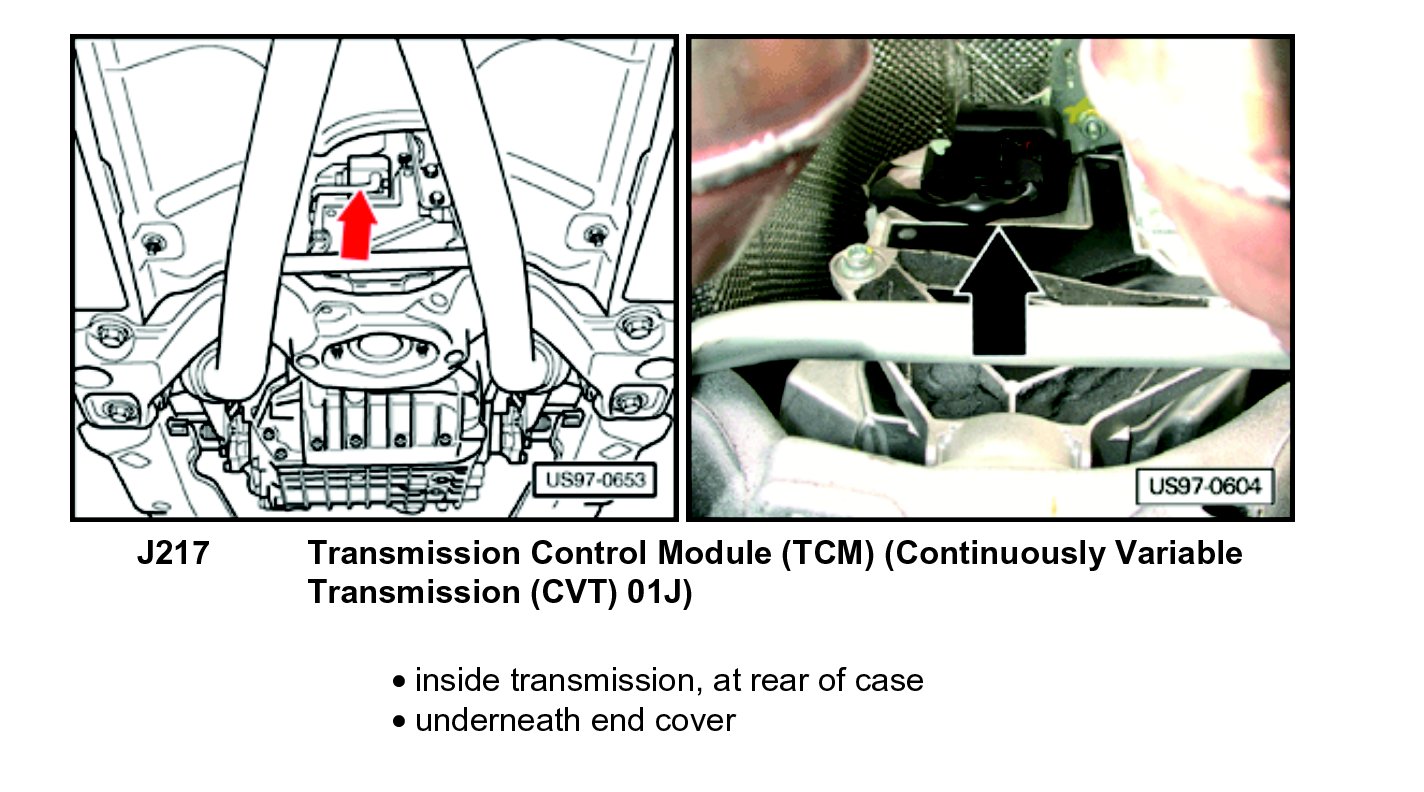 US97-0653

US97-0604

J217 Transmission Control Module (TCM) (Continuously Variable Transmission (CVT) 01J)

• inside transmission, at rear of case
• underneath end cover