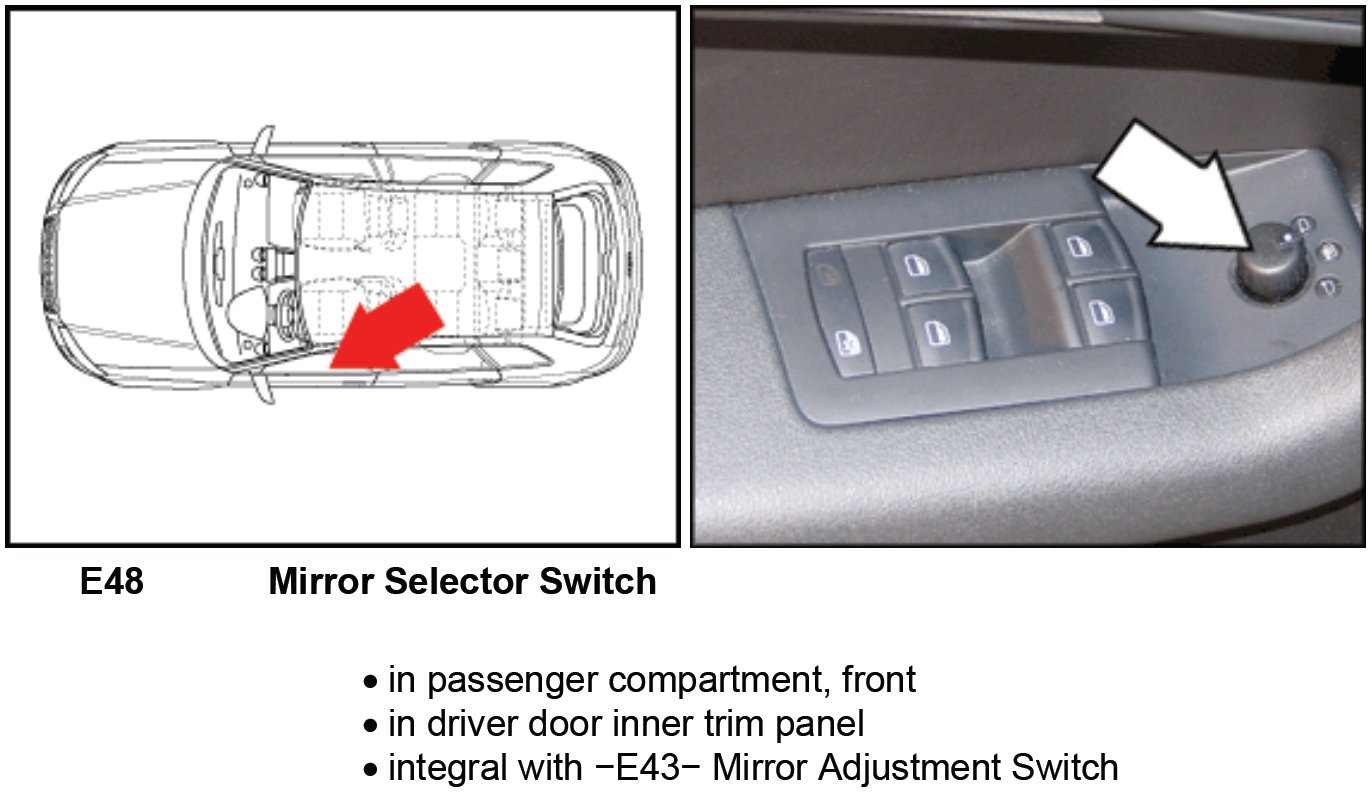 E48 Mirror Selector Switch

• in passenger compartment, front
• in driver door inner trim panel
• integral with −E43− Mirror Adjustment Switch