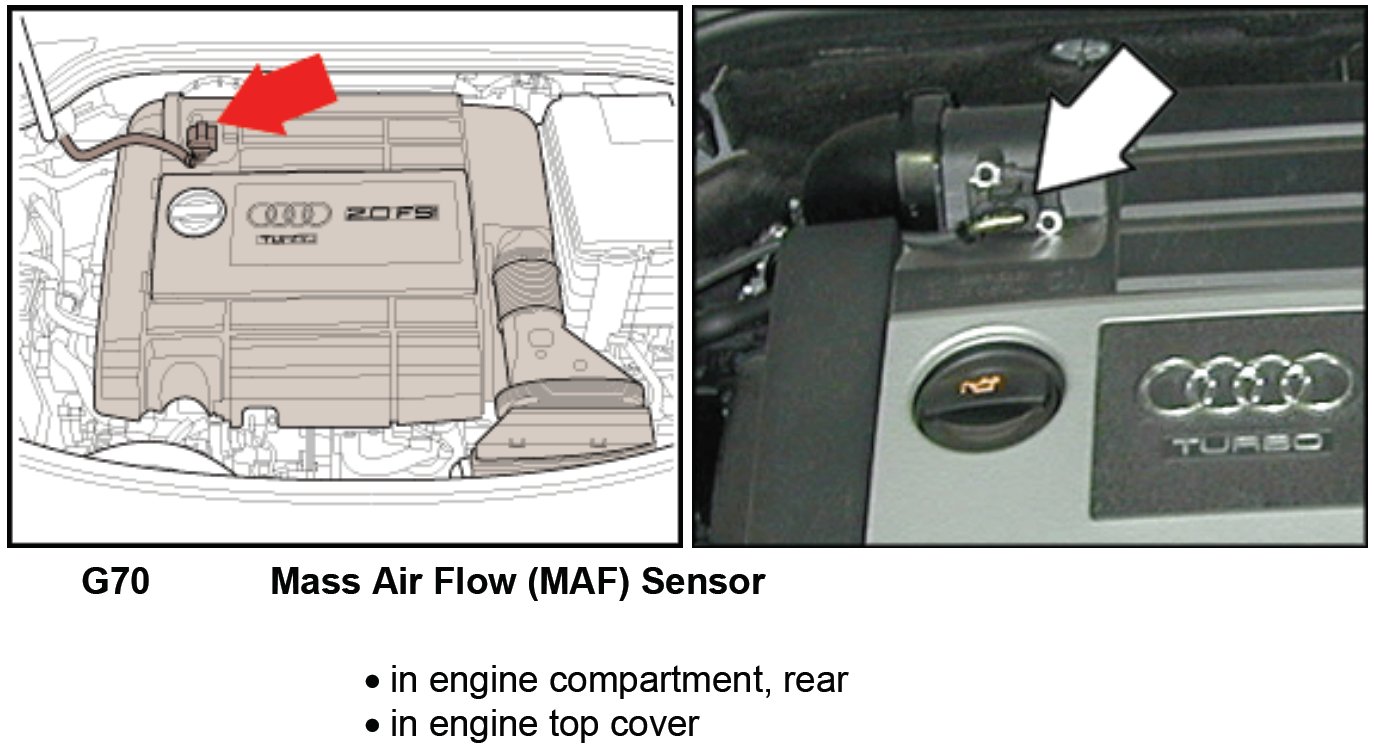 2.0 FSI

TURBO

TURBO

G70 Mass Air Flow (MAF) Sensor

• in engine compartment, rear
• in engine top cover