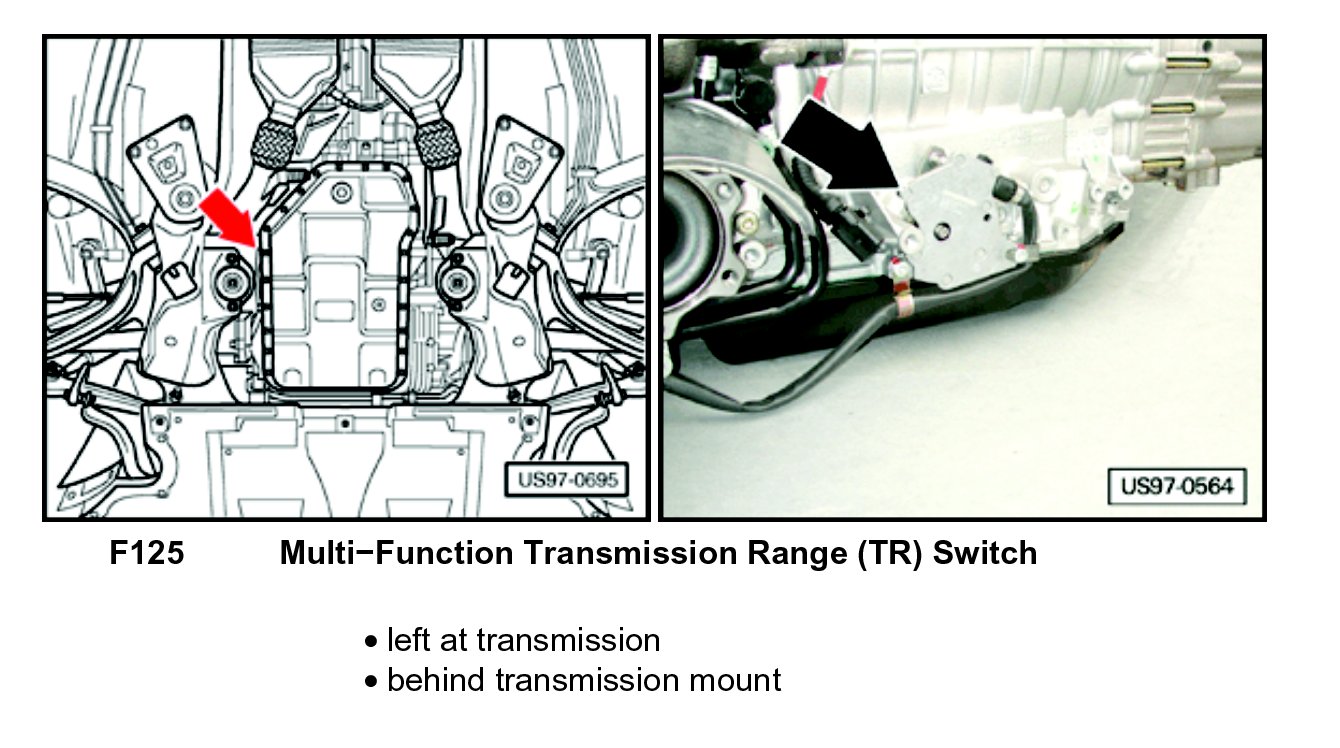 US97-0695

US97-0564

F125 Multi−Function Transmission Range (TR) Switch

• left at transmission
• behind transmission mount