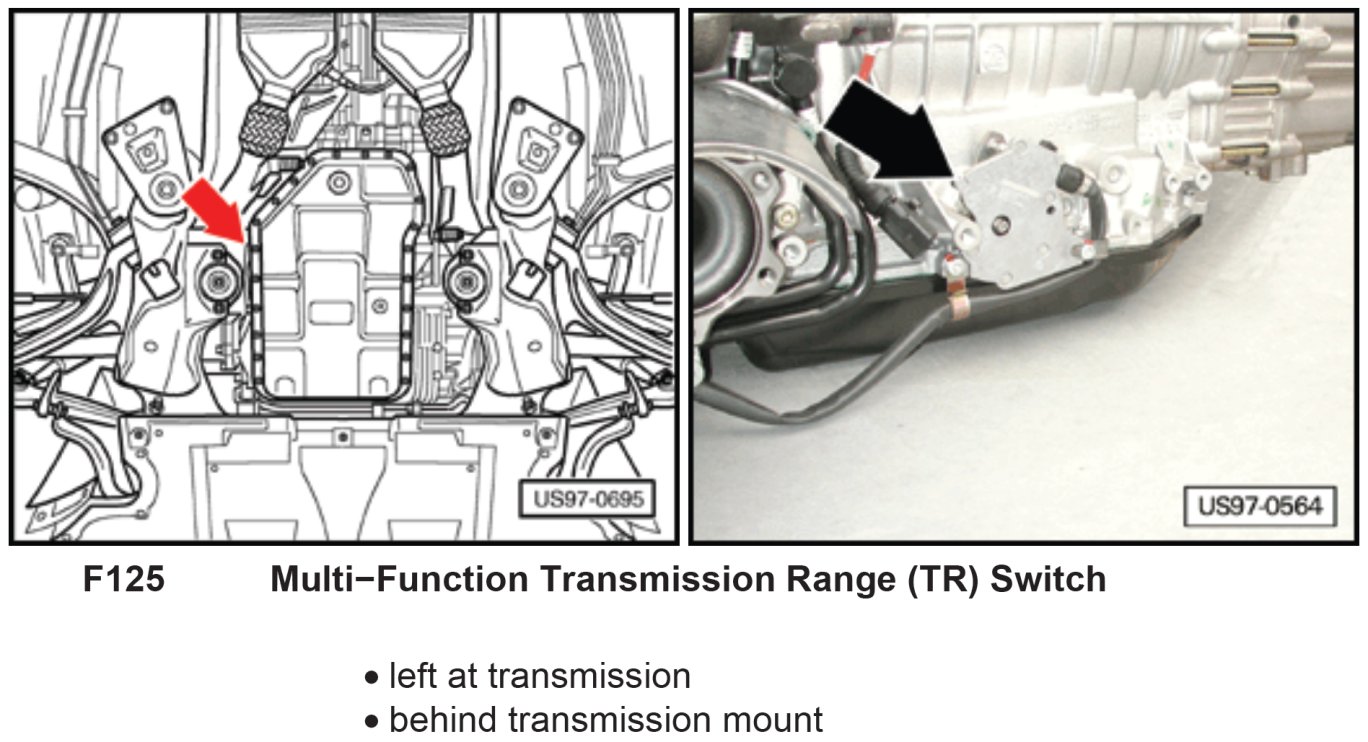 US97-0695

US97-0564

F125 Multi−Function Transmission Range (TR) Switch

• left at transmission
• behind transmission mount