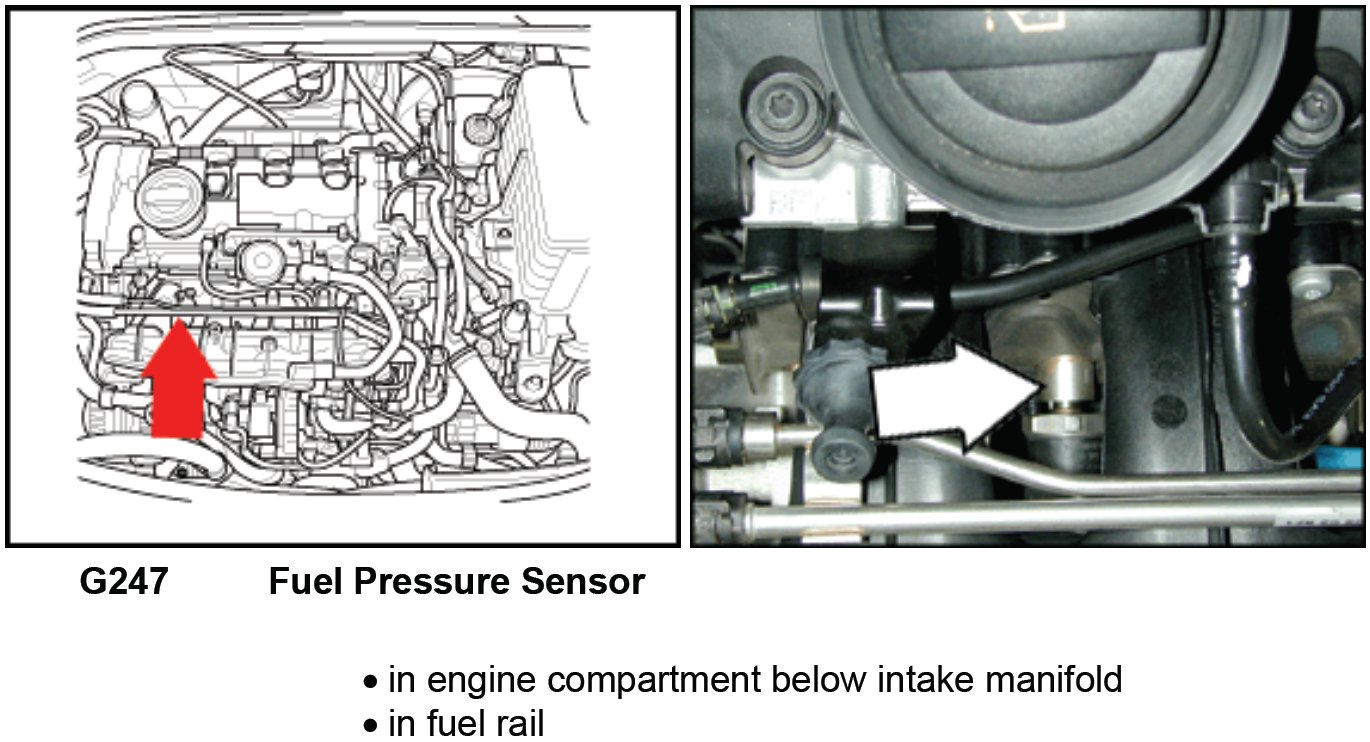 G247 Fuel Pressure Sensor

• in engine compartment below intake manifold
• in fuel rail