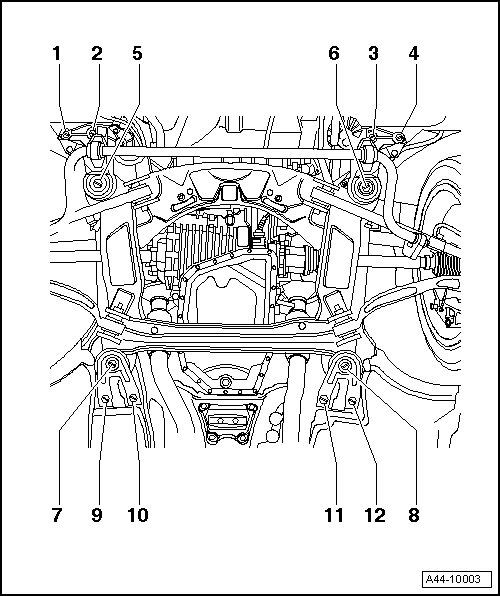 1 2 5 6 3 4

7 9 10 11 12 8

A44-10003