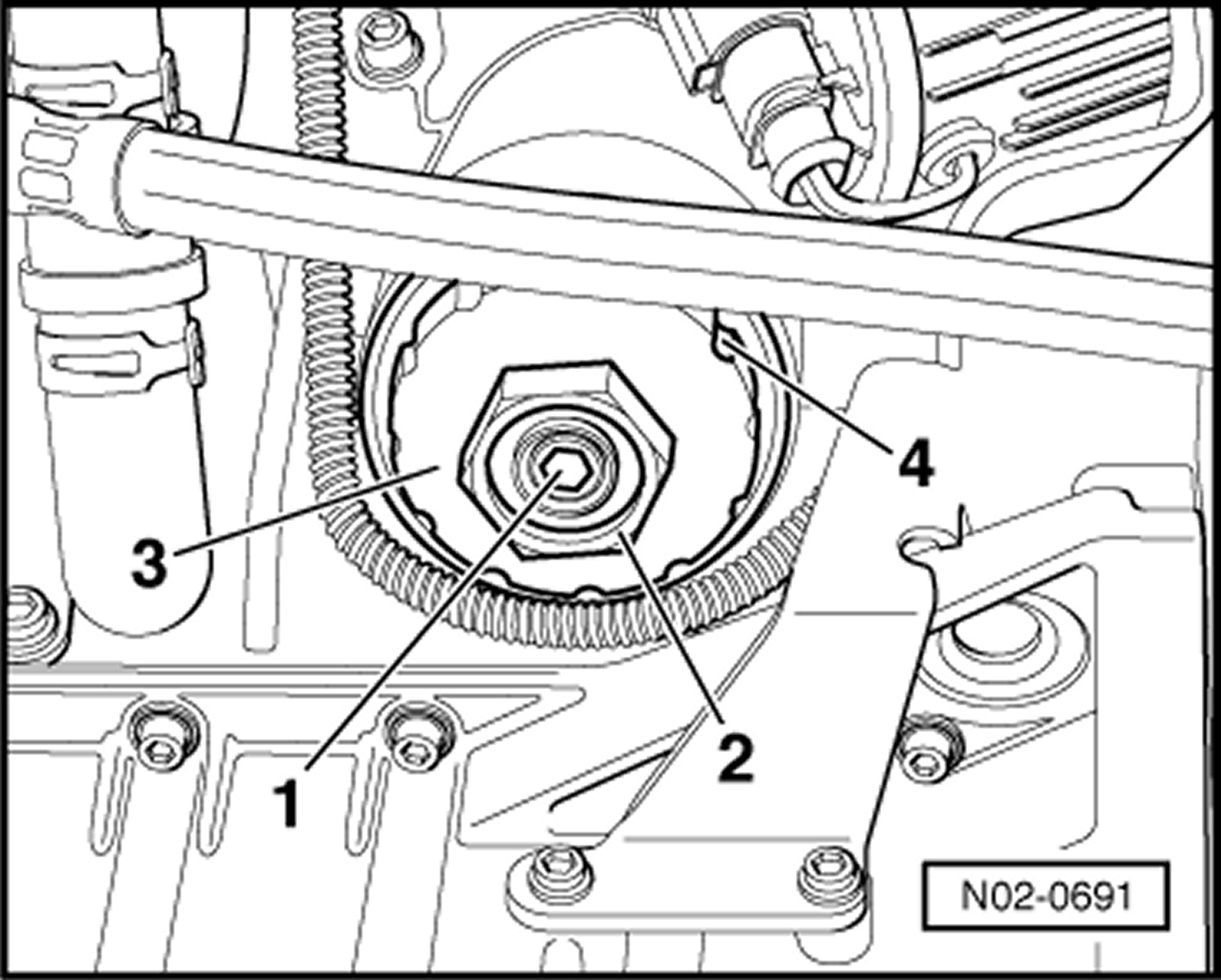 4
3
2
1
N02-0691