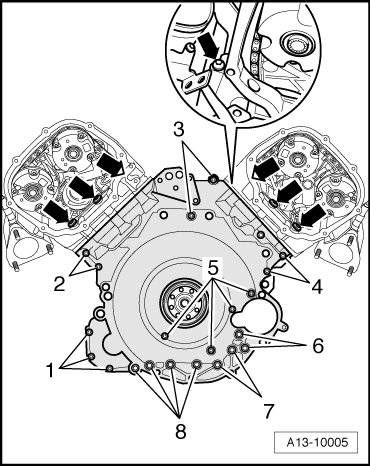 3
2
5
4
6
1
7
8
A13-10005