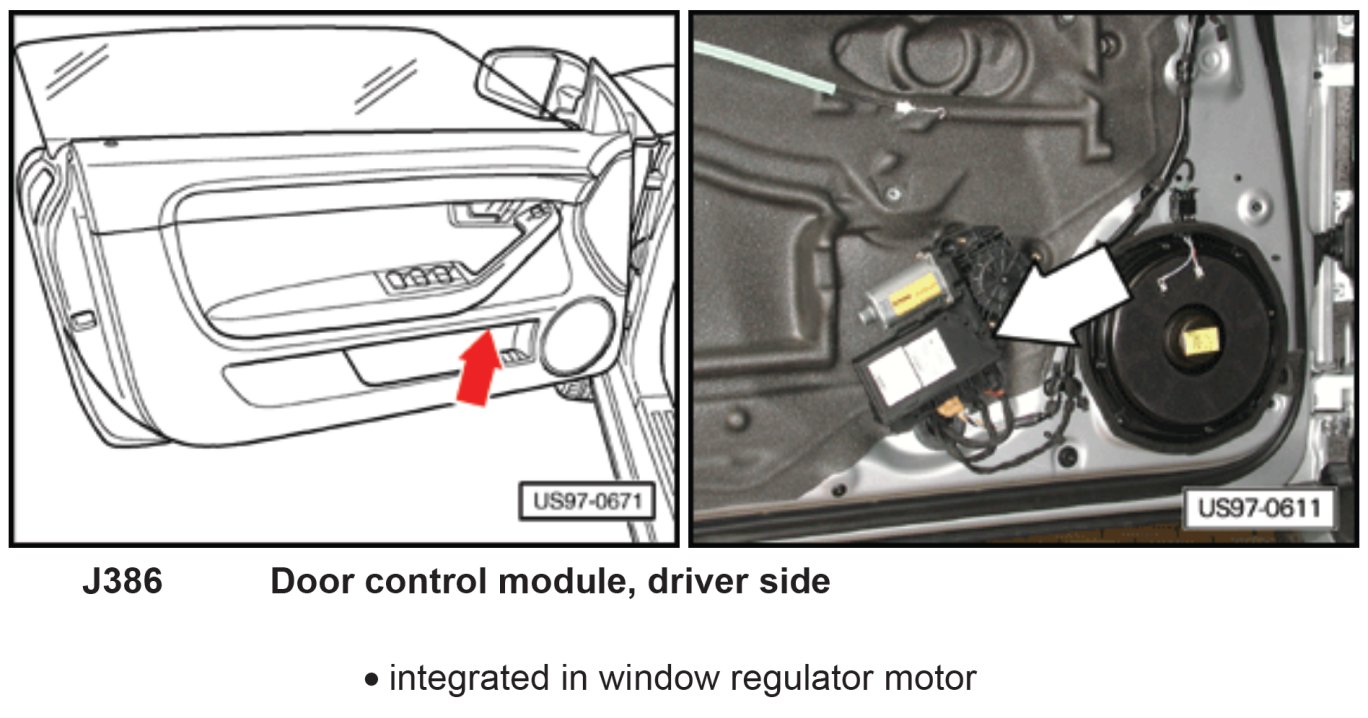 US97-0671

US97-0611

J386 Door control module, driver side

• integrated in window regulator motor