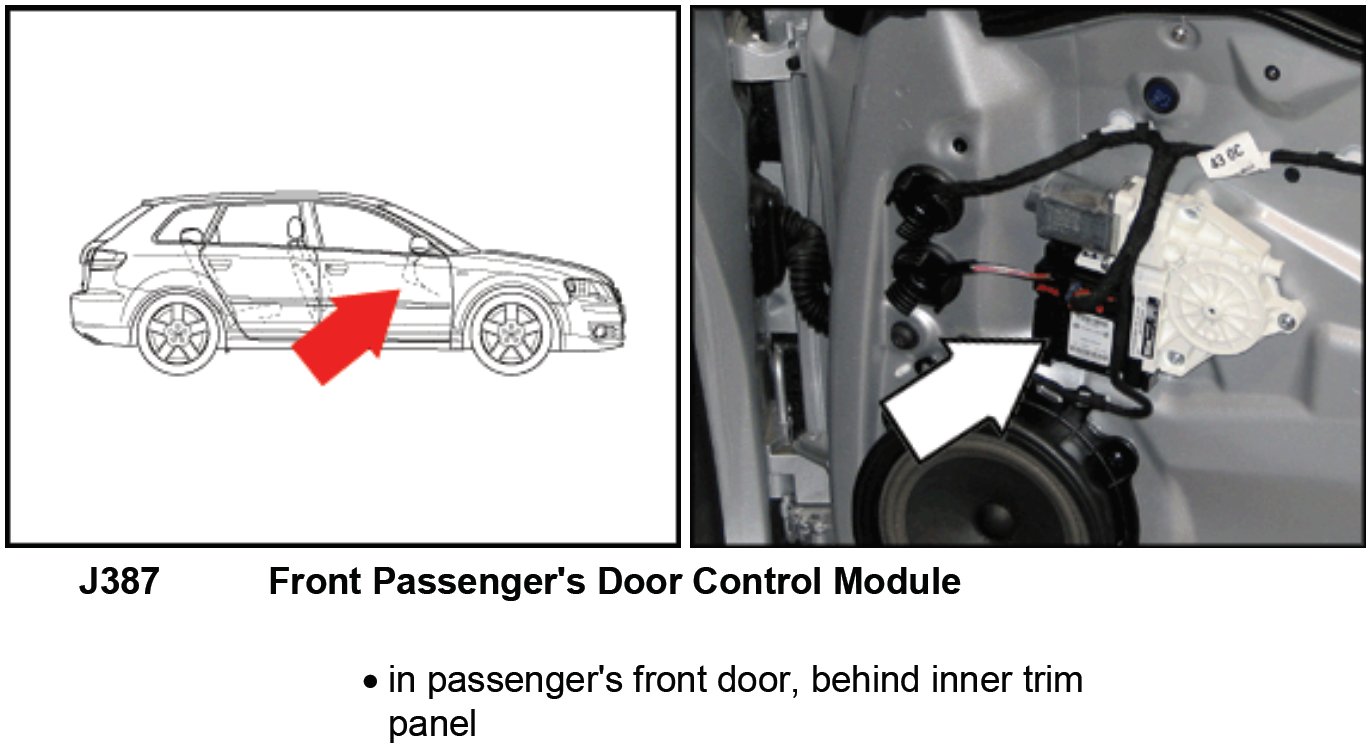 43 0C

J387 Front Passenger's Door Control Module

• in passenger's front door, behind inner trim panel