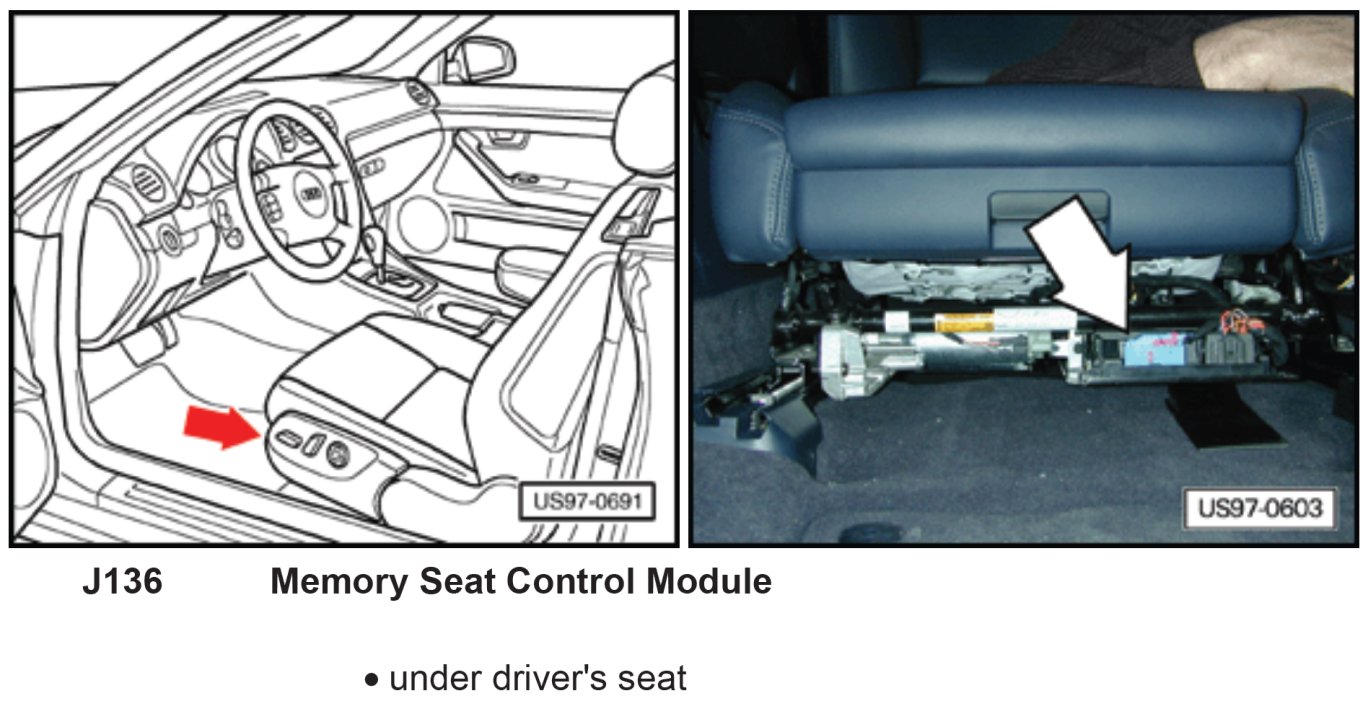 US97-0691

US97-0603

J136 Memory Seat Control Module

• under driver's seat