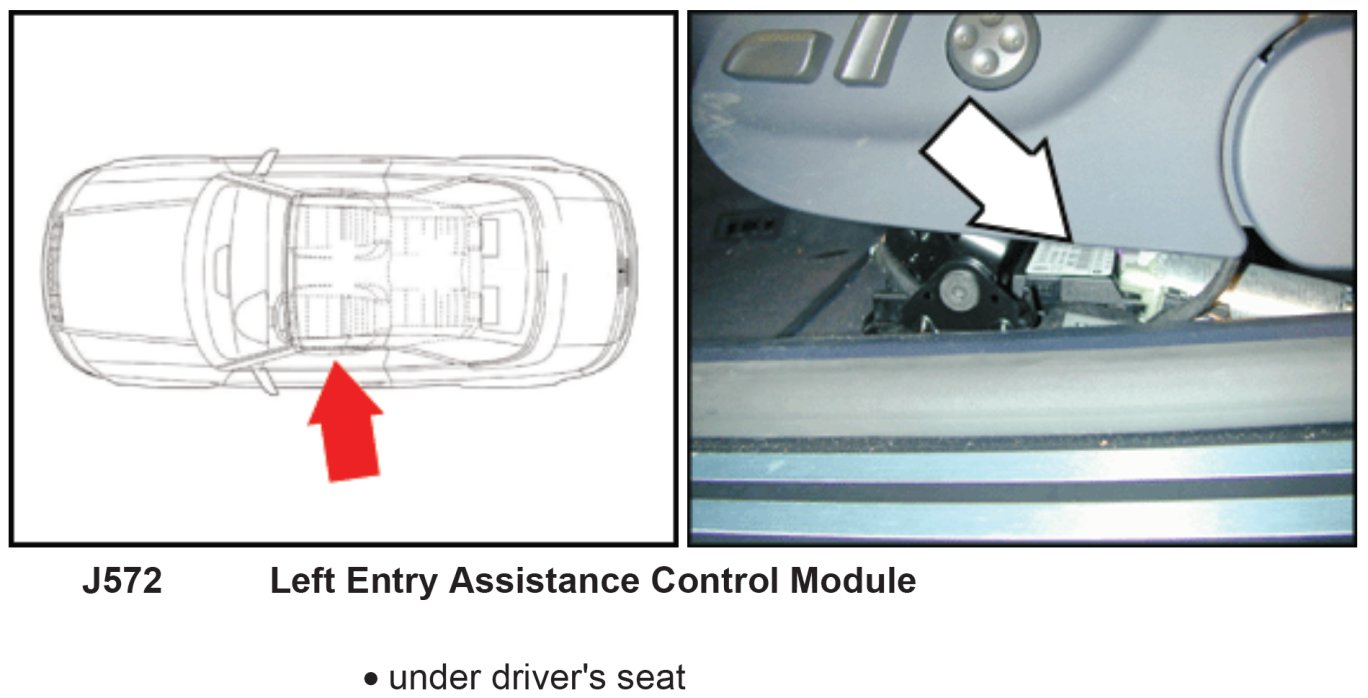 J572 Left Entry Assistance Control Module

• under driver's seat