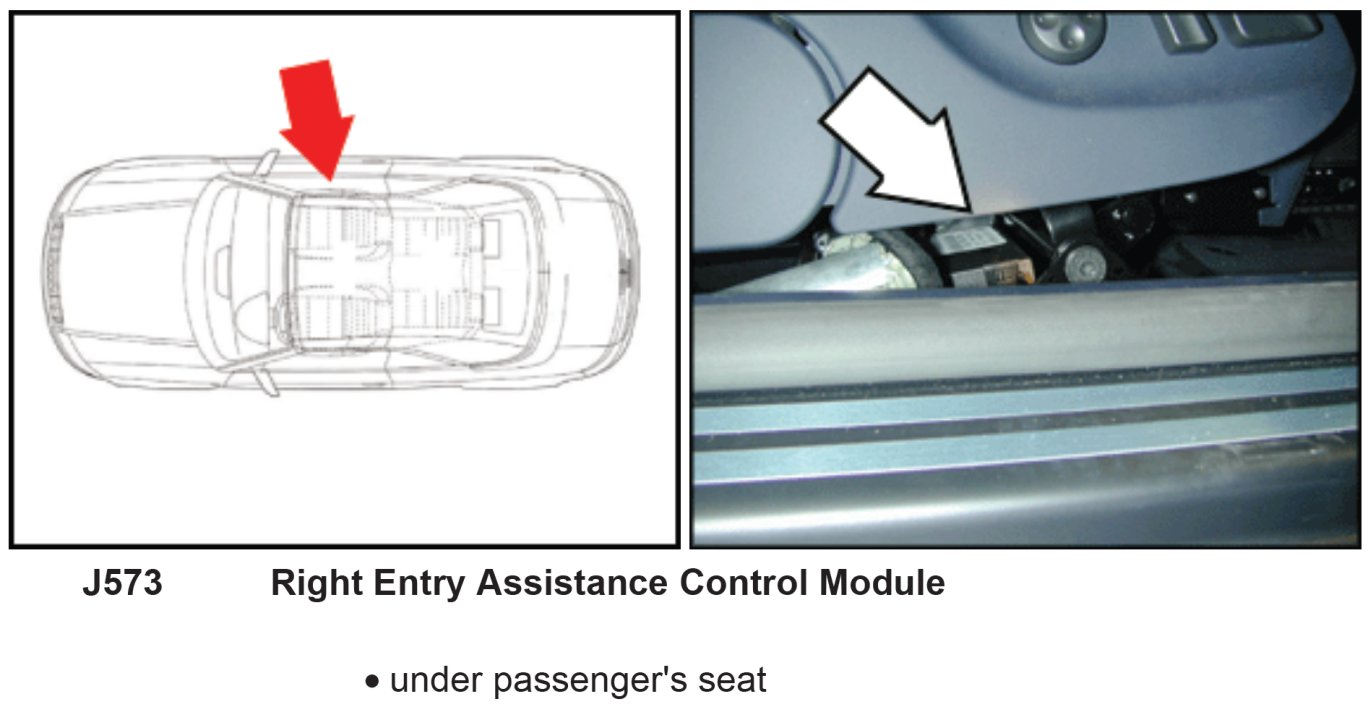 J573 Right Entry Assistance Control Module

• under passenger's seat