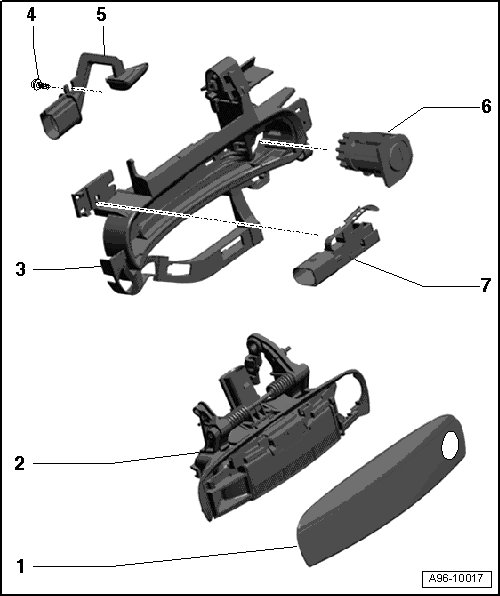 4
5
6
3
7
2
1
A96-10017