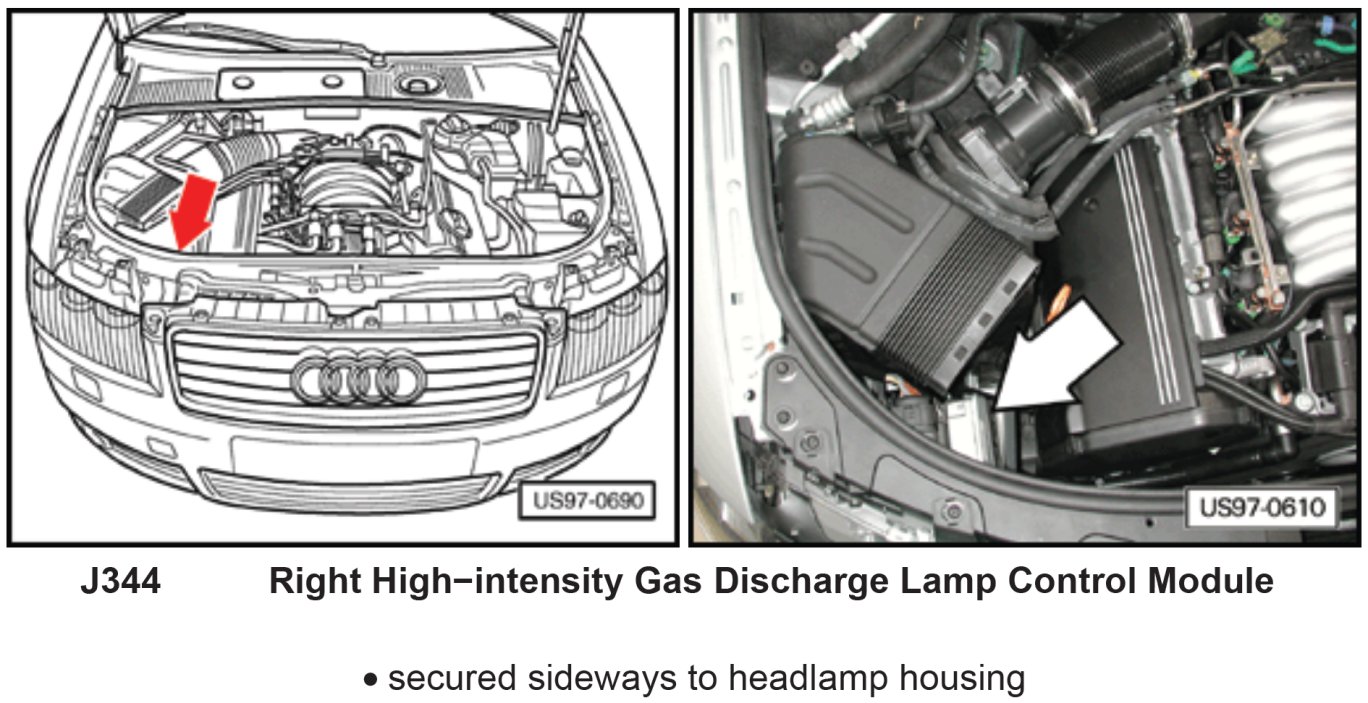 US97-0690

US97-0610

J344 Right High−intensity Gas Discharge Lamp Control Module

• secured sideways to headlamp housing